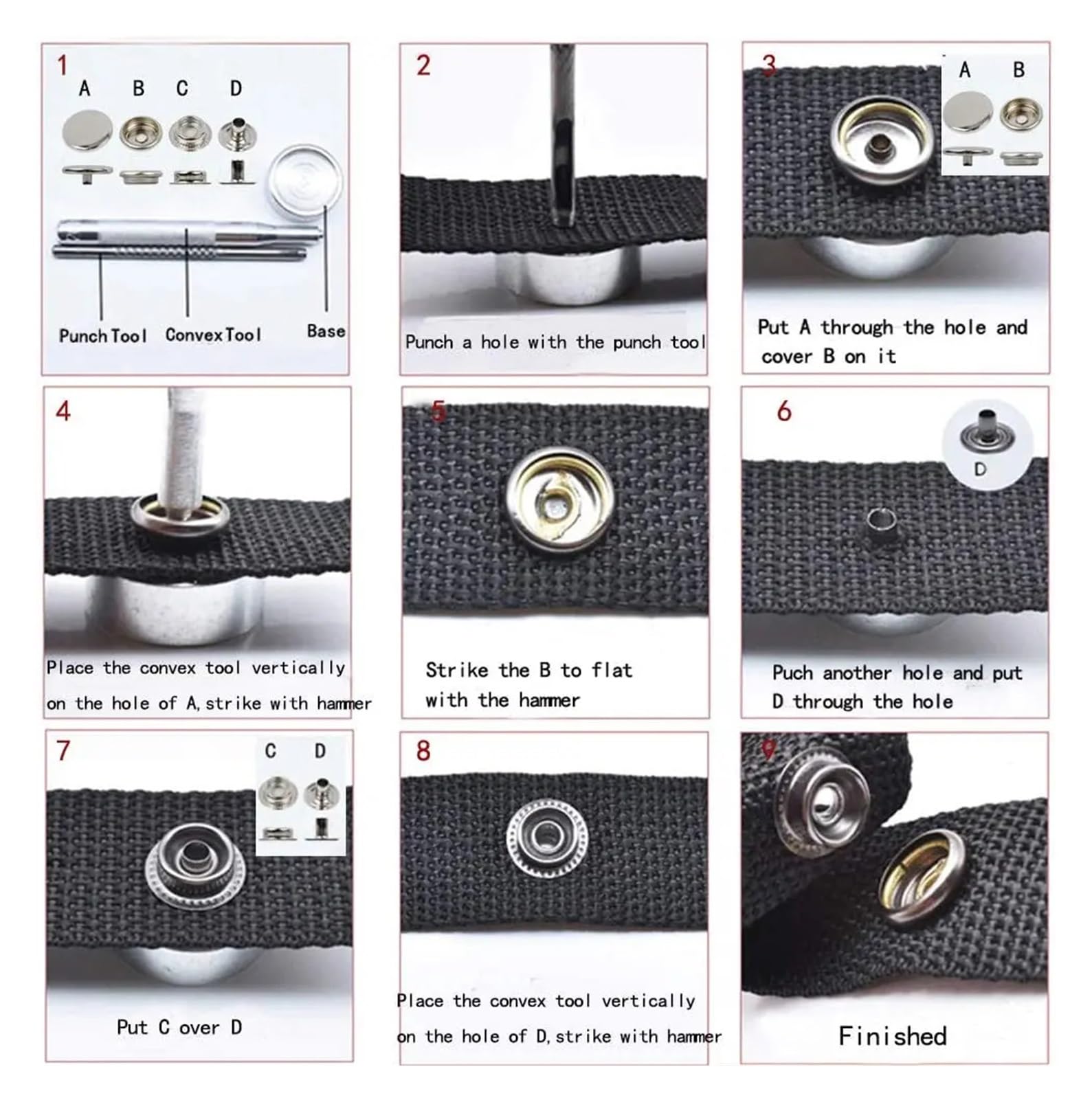 1
A B C D
Punch Tool Convex Tool Base

2
Punch a hole with the punch tool

3
A B
Put A through the hole and cover B on it

4
Place the convex tool vertically on the hole of A, strike with hammer

5
Strike the B to flat with the hammer

6
D
Puch another hole and put D through the hole

7
C D
Put C over D

8
Place the convex tool vertically on the hole of D, strike with hammer

9
Finished