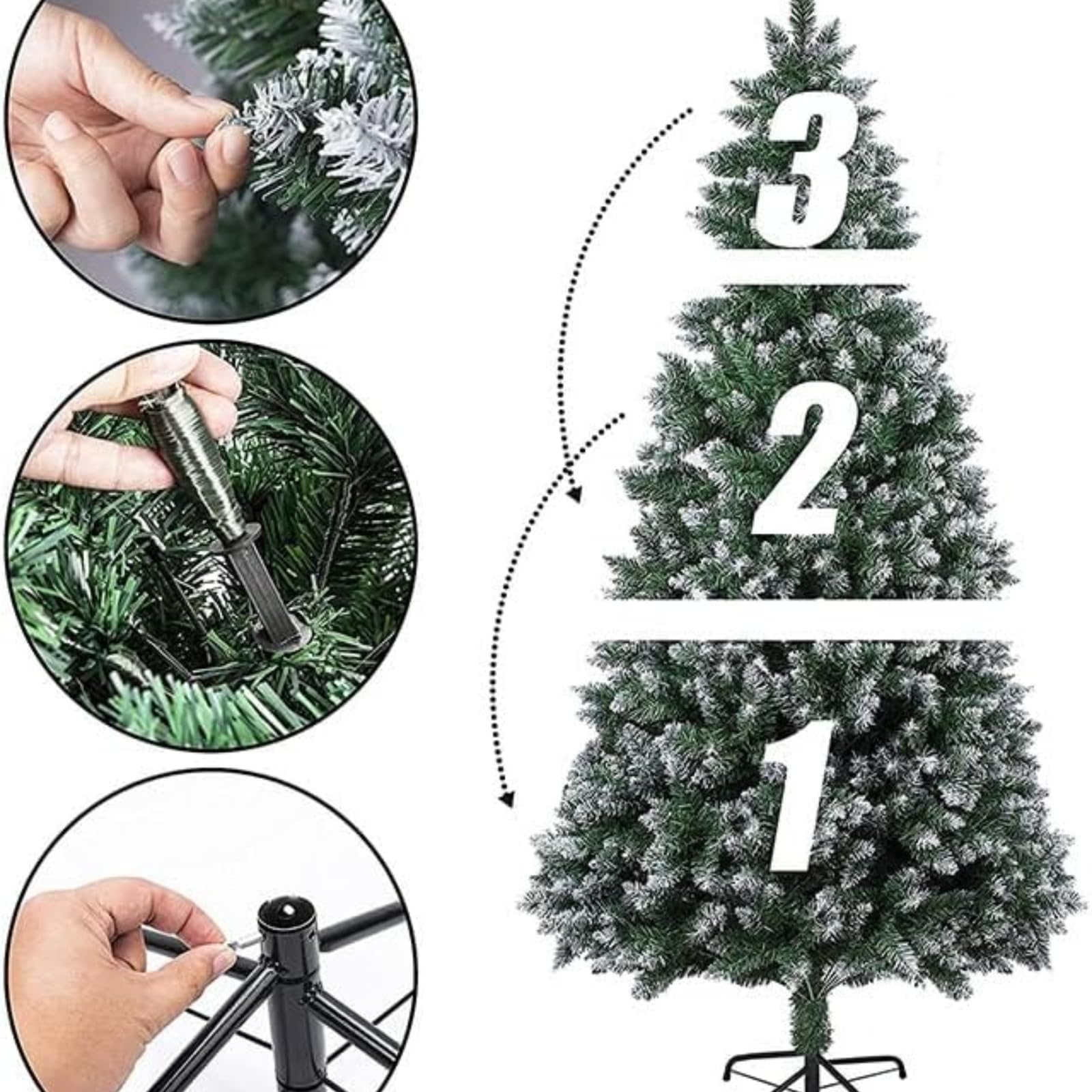 3
2
1