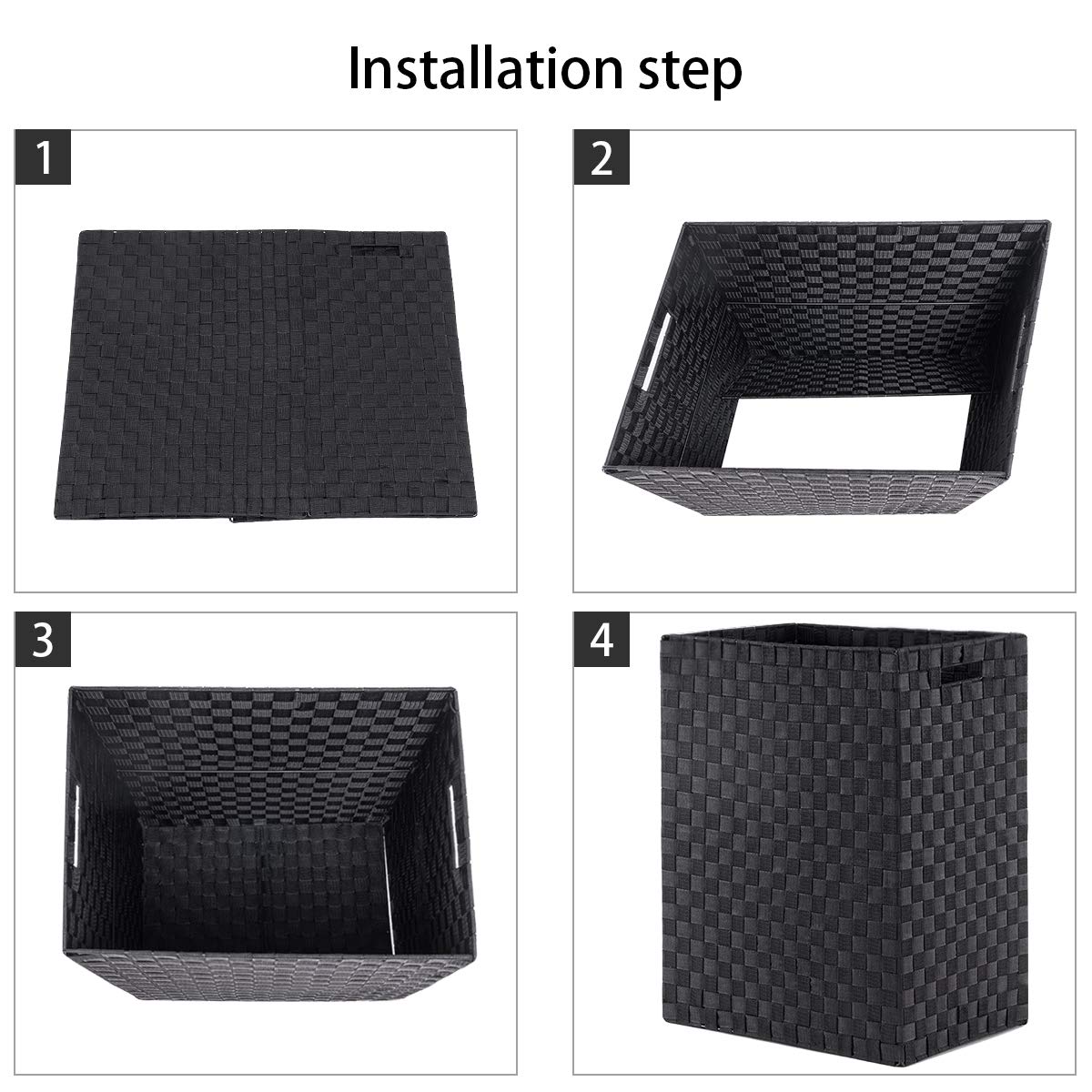 Installation step

1

2

3

4