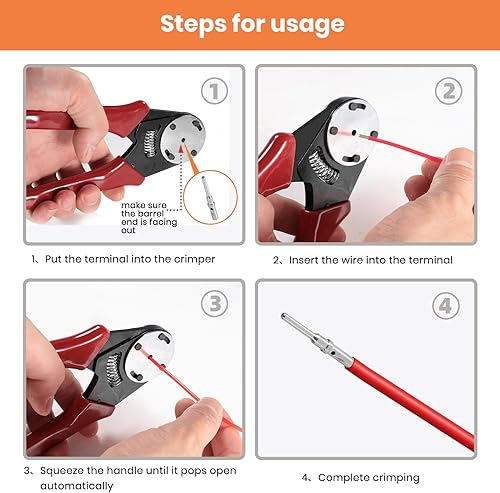 Steps for usage

①

make sure the barrel end is facing out

1、Put the terminal into the crimper

②

2、Insert the wire into the terminal

③

3、Squeeze the handle until it pops open automatically

④

4、Complete crimping