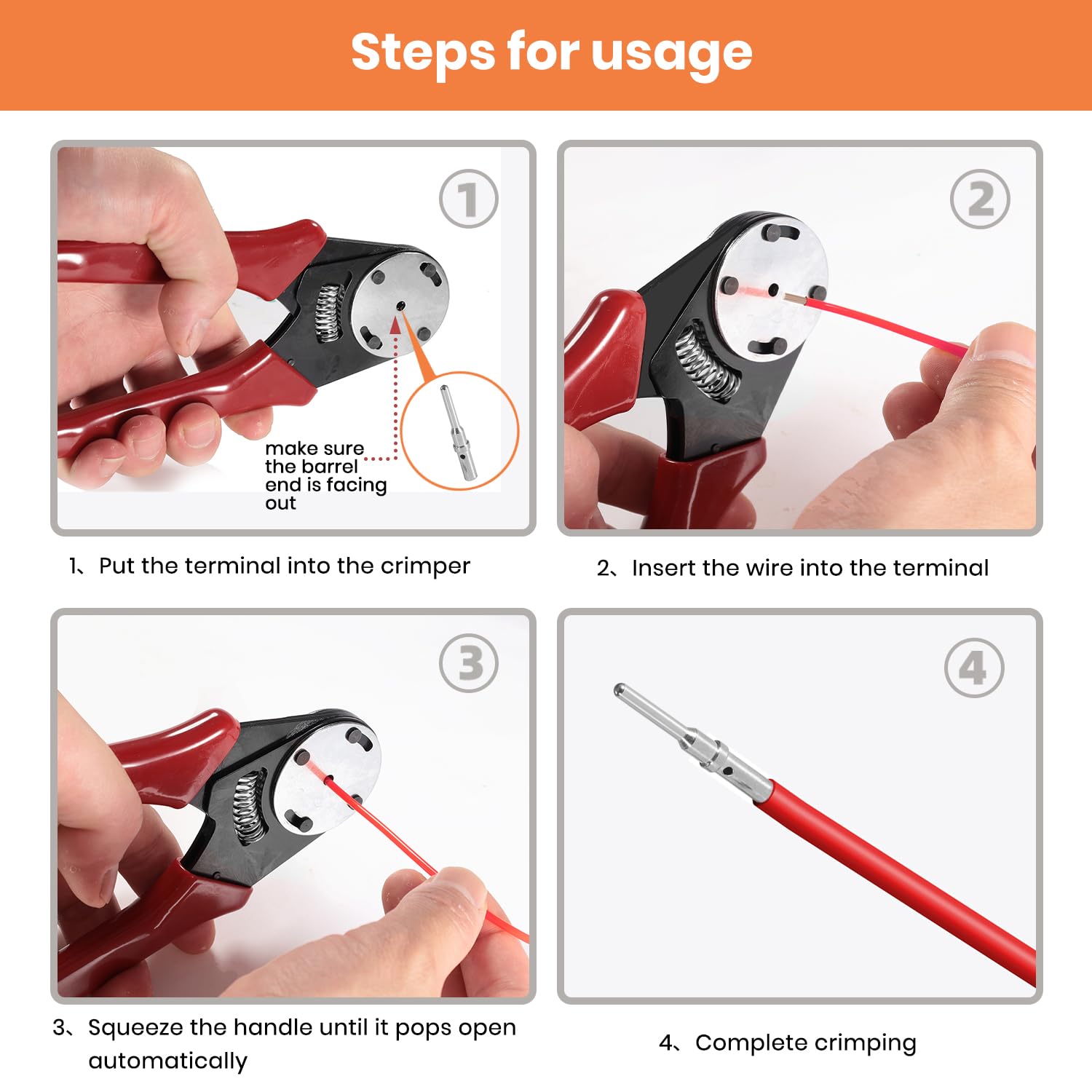 Steps for usage

①

make sure the barrel end is facing out

1、Put the terminal into the crimper

②

2、Insert the wire into the terminal

③

3、Squeeze the handle until it pops open automatically

④

4、Complete crimping