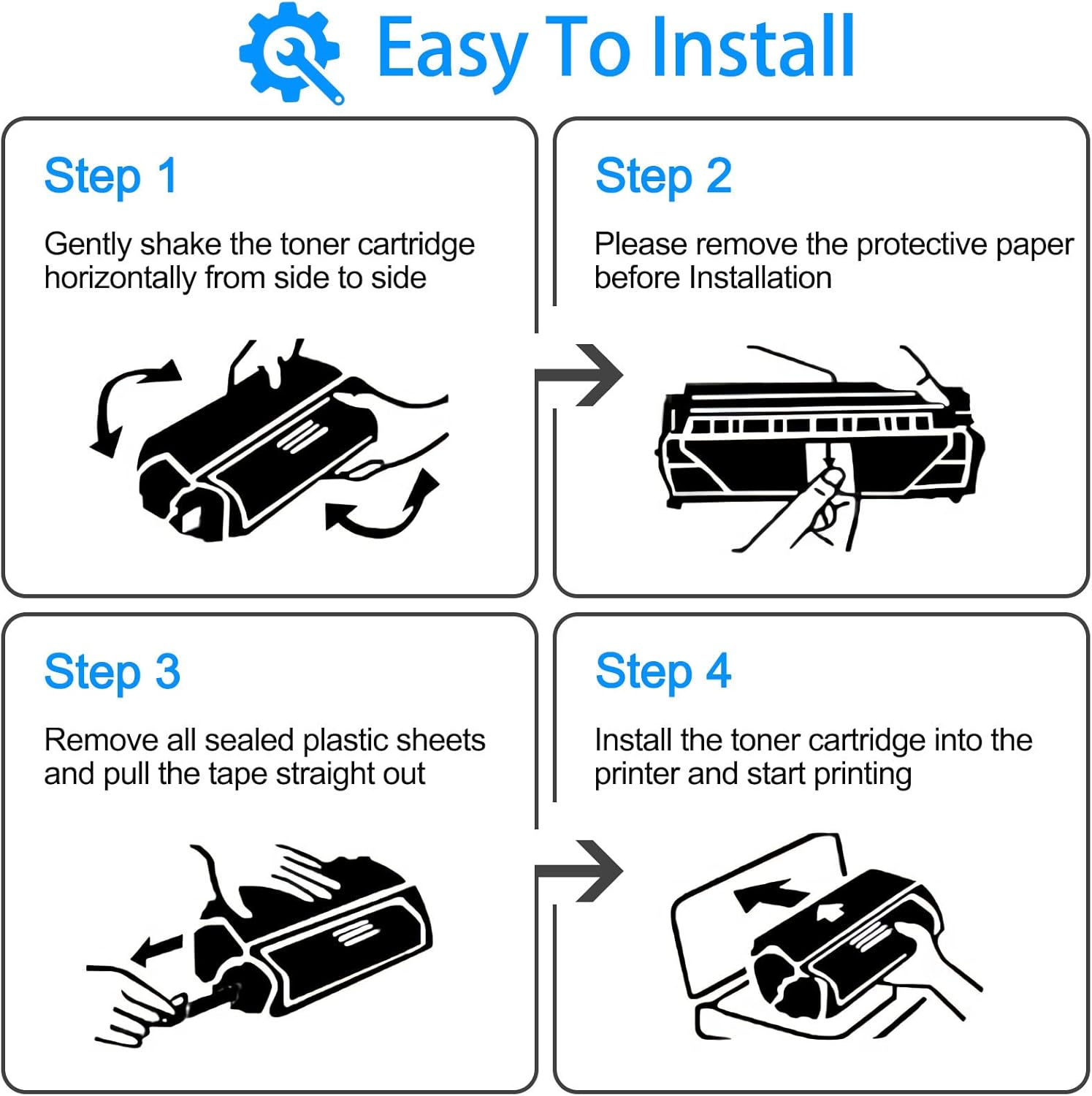 Easy To Install

Step 1

Gently shake the toner cartridge horizontally from side to side

Step 2

Please remove the protective paper before Installation

Step 3

Remove all sealed plastic sheets and pull the tape straight out

Step 4

Install the toner cartridge into the printer and start printing