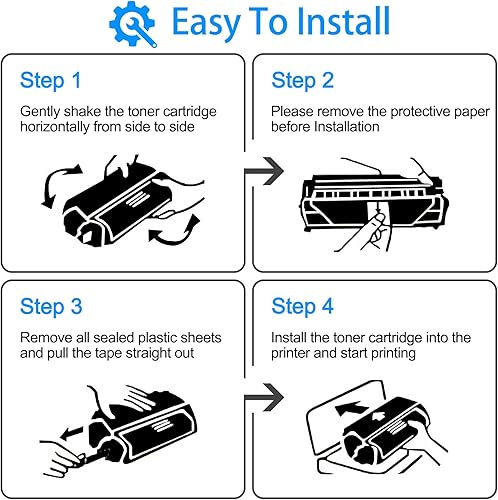 Easy To Install

Step 1

Gently shake the toner cartridge horizontally from side to side

Step 2

Please remove the protective paper before Installation

Step 3

Remove all sealed plastic sheets and pull the tape straight out

Step 4

Install the toner cartridge into the printer and start printing