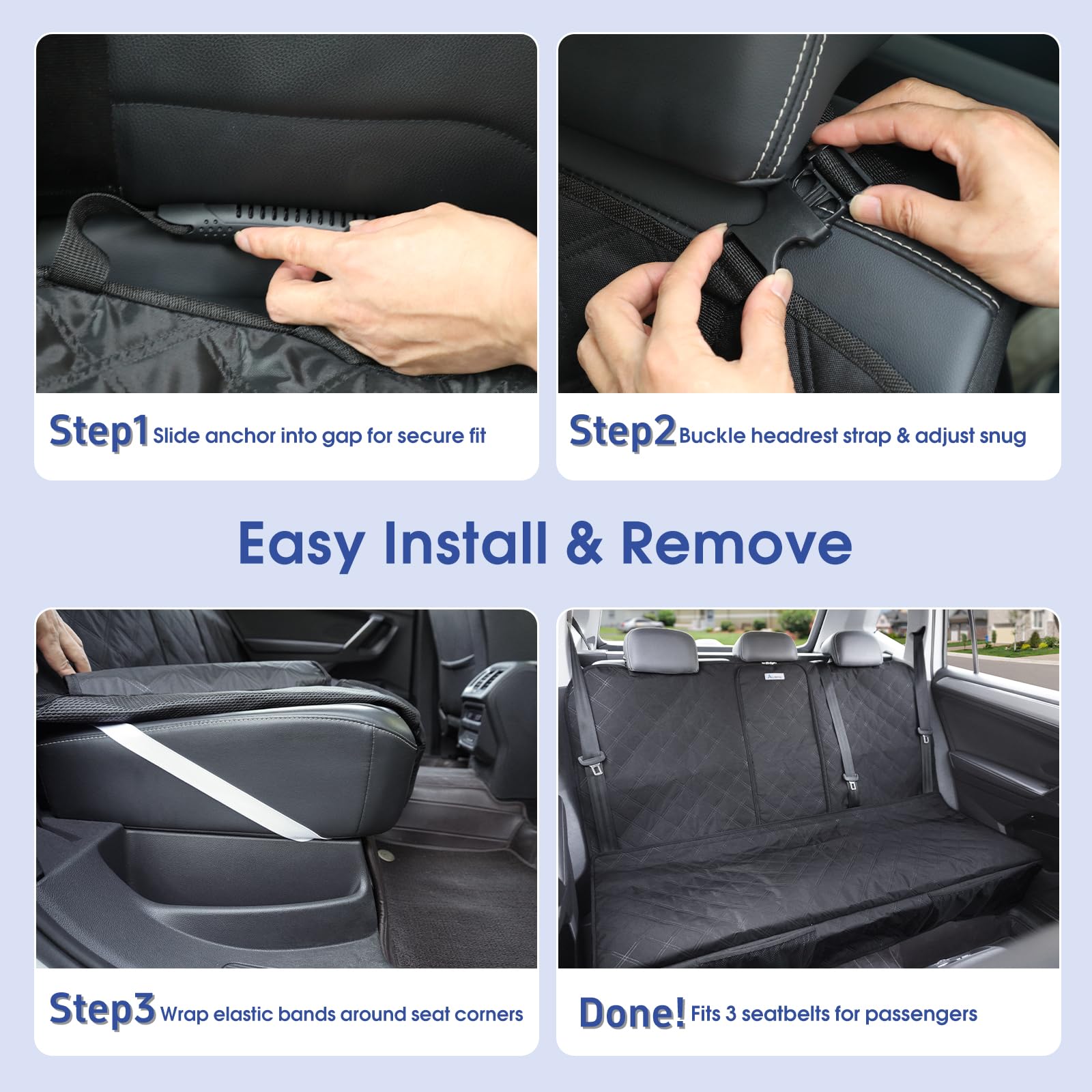 Step1 Slide anchor into gap for secure fit

Step2 Buckle headrest strap & adjust snug

Easy Install & Remove

Step3 Wrap elastic bands around seat corners

Done! Fits 3 seatbelts for passengers