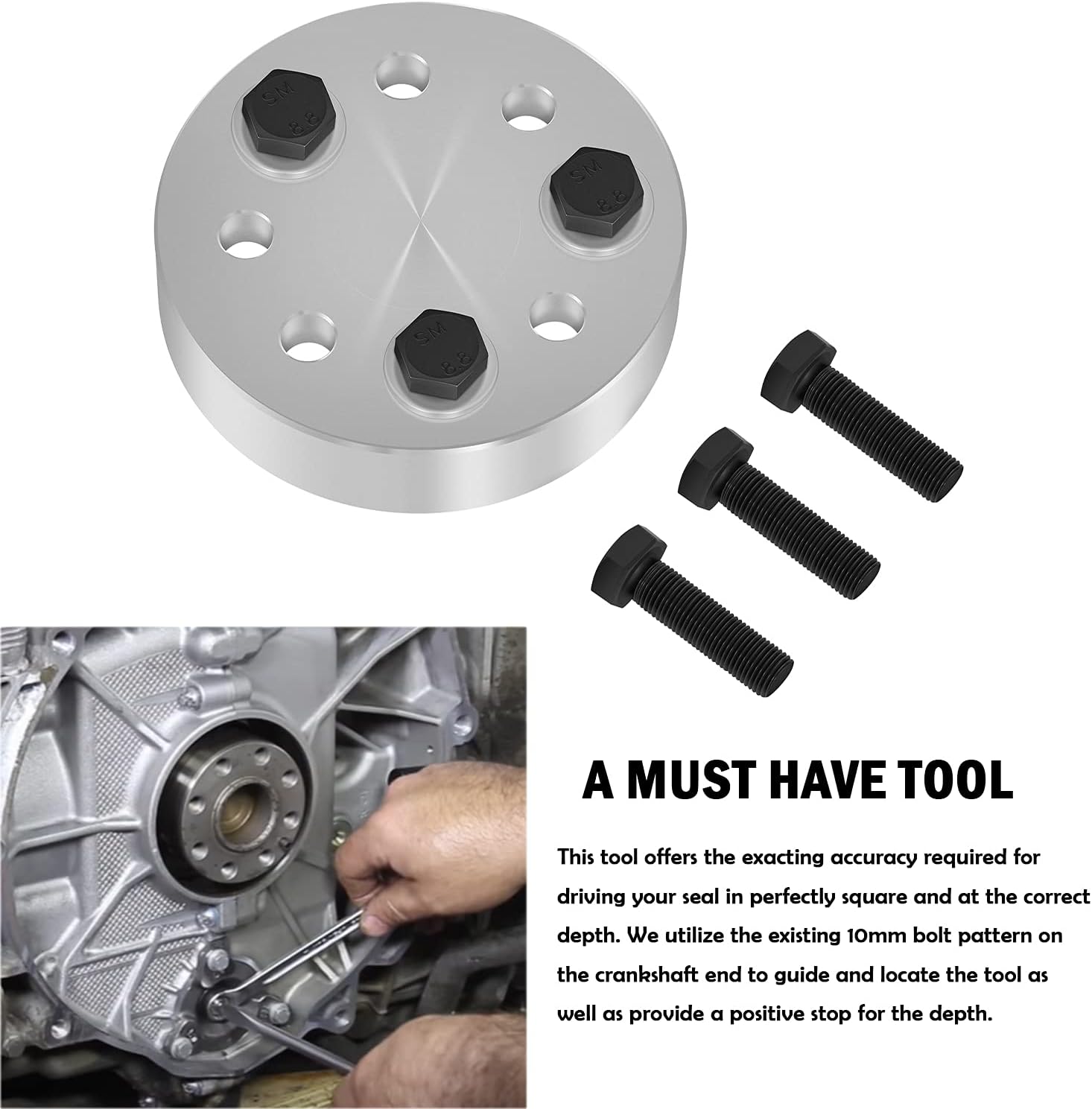 SM 8.8

SM 8.8

SM 8.8

A MUST HAVE TOOL

This tool offers the exacting accuracy required for driving your seal in perfectly square and at the correct depth. We utilize the existing 10mm bolt pattern on the crankshaft end to guide and locate the tool as well as provide a positive stop for the depth.