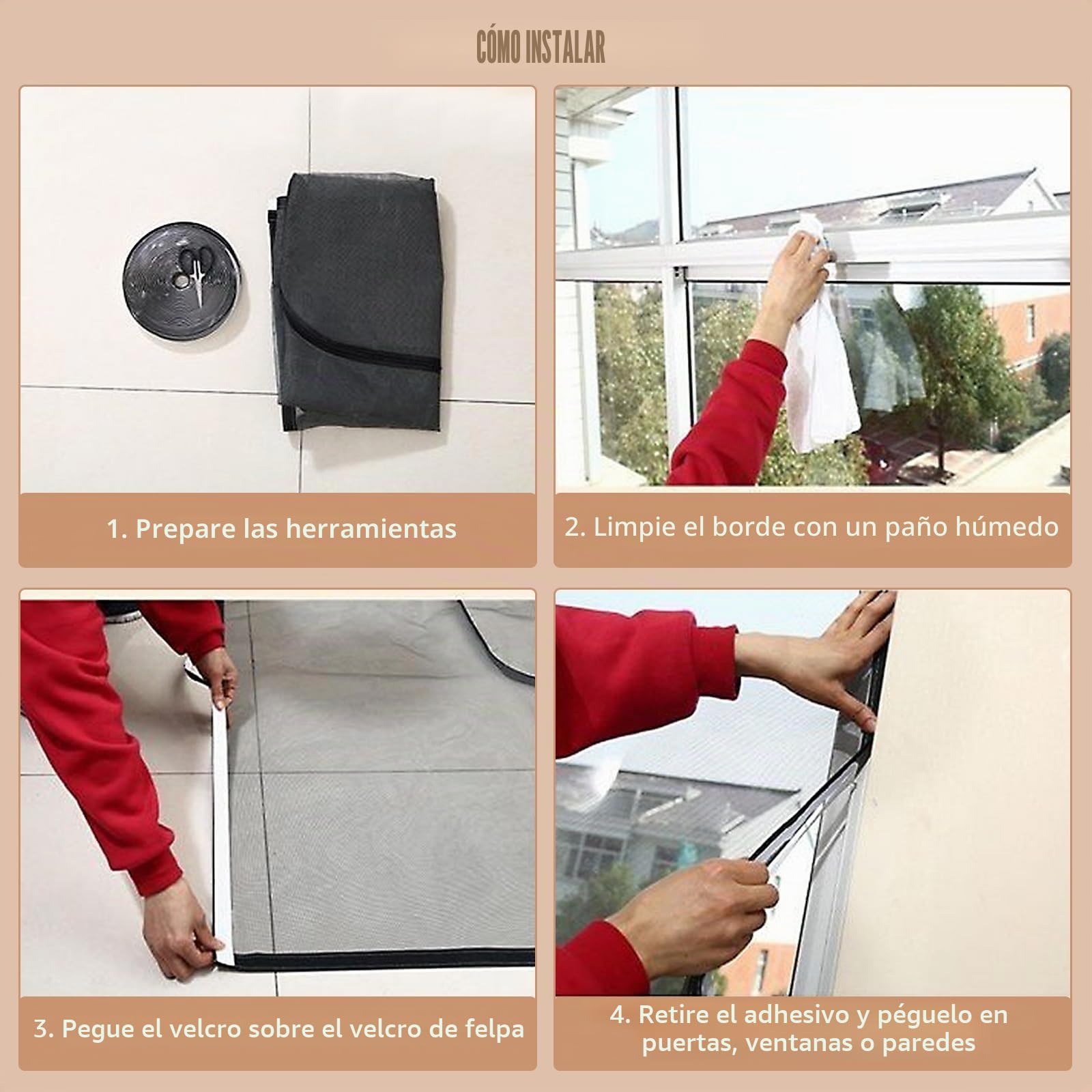 CÓMO INSTALAR

1. Prepare las herramientas

2. Limpie el borde con un paño húmedo

3. Pegue el velcro sobre el velcro de felpa

4. Retire el adhesivo y péguelo en puertas, ventanas o paredes