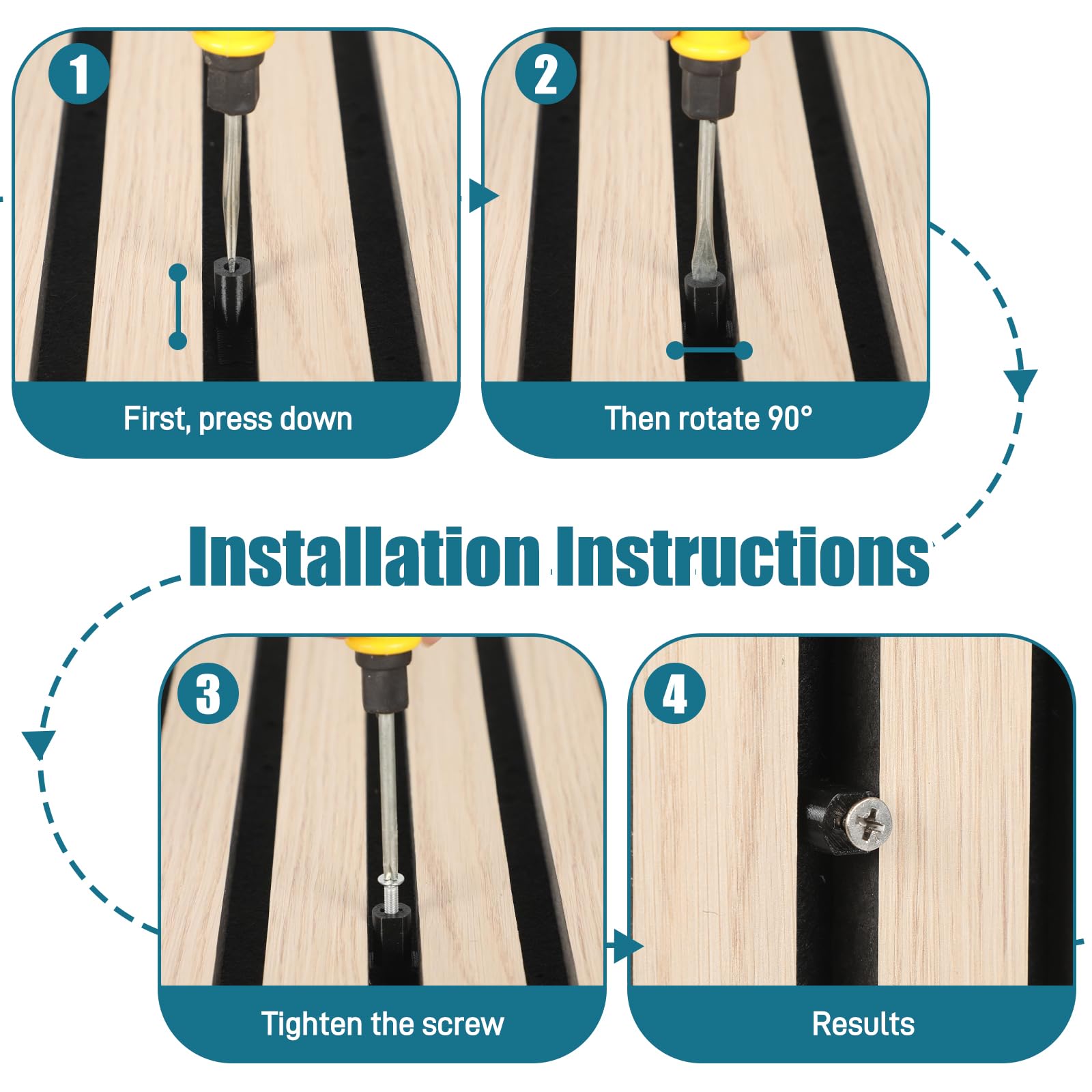 1

First, press down

2

Then rotate 90°

Installation Instructions

3

Tighten the screw

4

Results