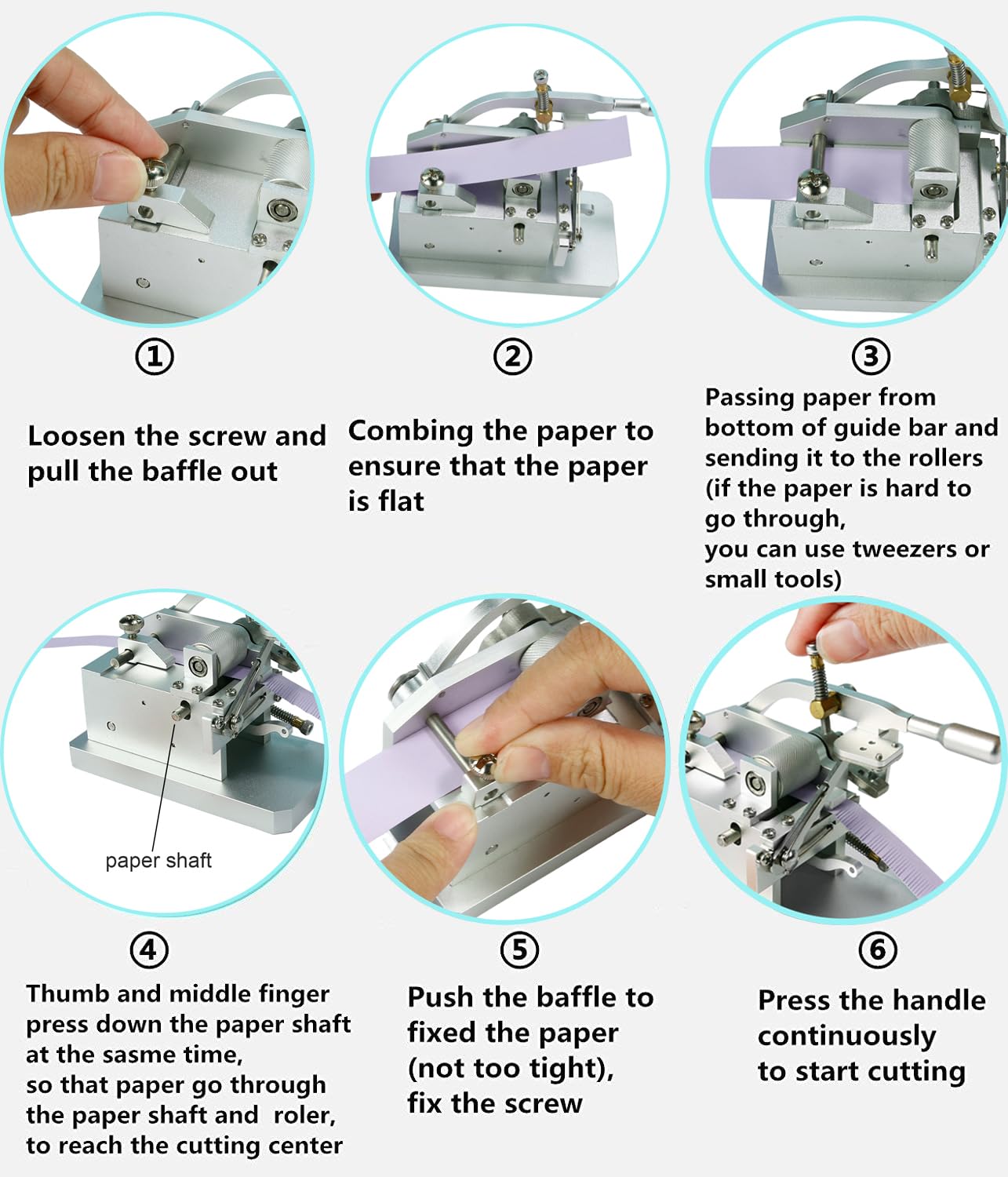 ①

Loosen the screw and pull the baffle out

②

Combing the paper to ensure that the paper is flat

③

Passing paper from bottom of guide bar and sending it to the rollers (if the paper is hard to go through, you can use tweezers or small tools)

paper shaft

④

Thumb and middle finger press down the paper shaft at the sasme time, so that paper go through the paper shaft and roler, to reach the cutting center

⑤

Push the baffle to fixed the paper (not too tight), fix the screw

⑥

Press the handle continuously to start cutting