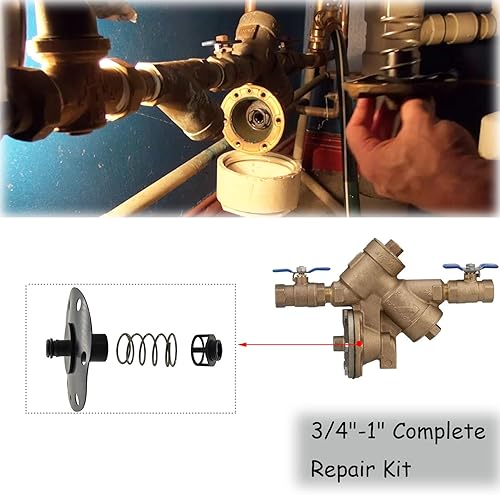 3/4"-1" Complete Repair Kit