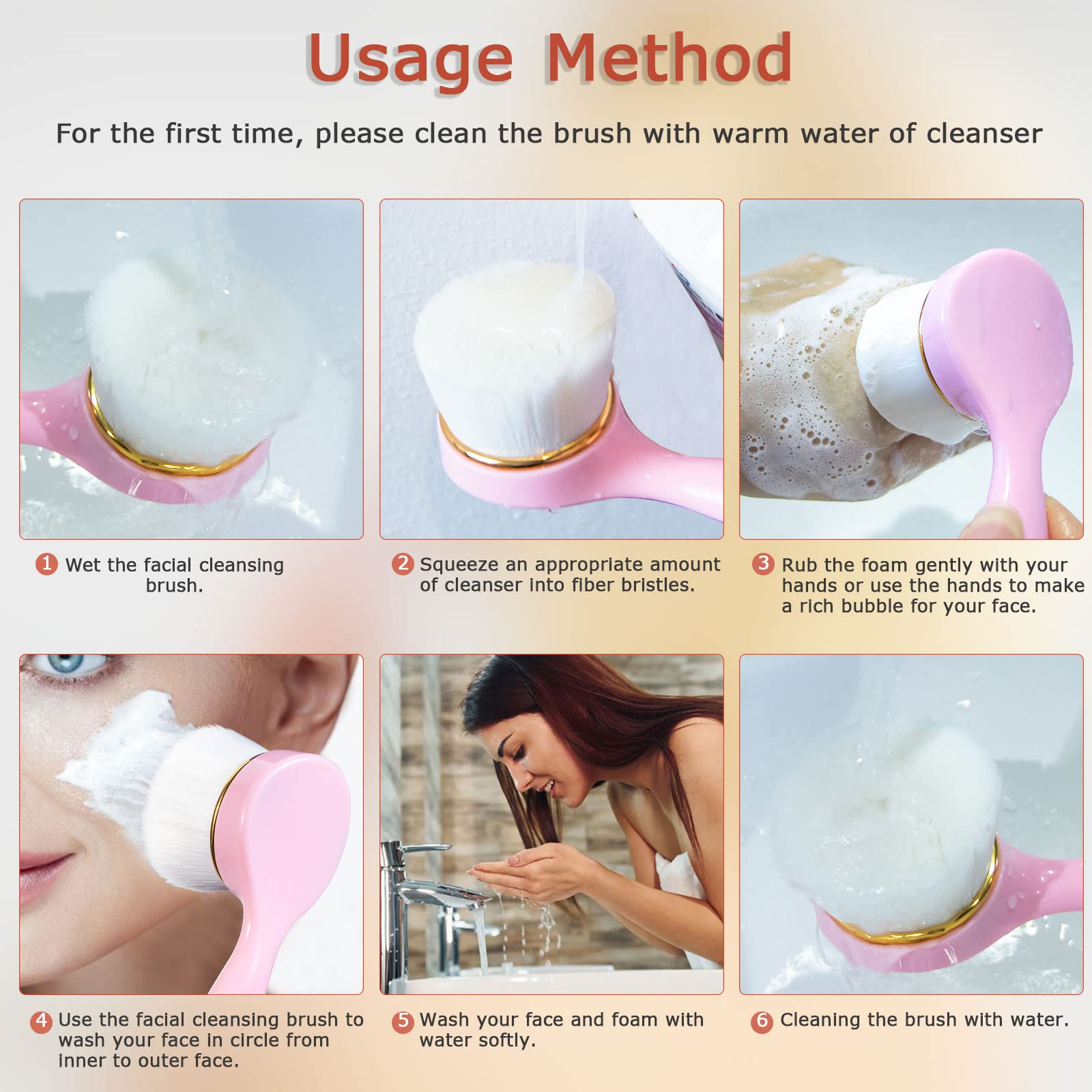 Usage Method

For the first time, please clean the brush with warm water of cleanser

1 Wet the facial cleansing brush.

2 Squeeze an appropriate amount of cleanser into fiber bristles.

3 Rub the foam gently with your hands or use the hands to make a rich bubble for your face.

4 Use the facial cleansing brush to wash your face in circle from inner to outer face.

5 Wash your face and foam with water softly.

6 Cleaning the brush with water.