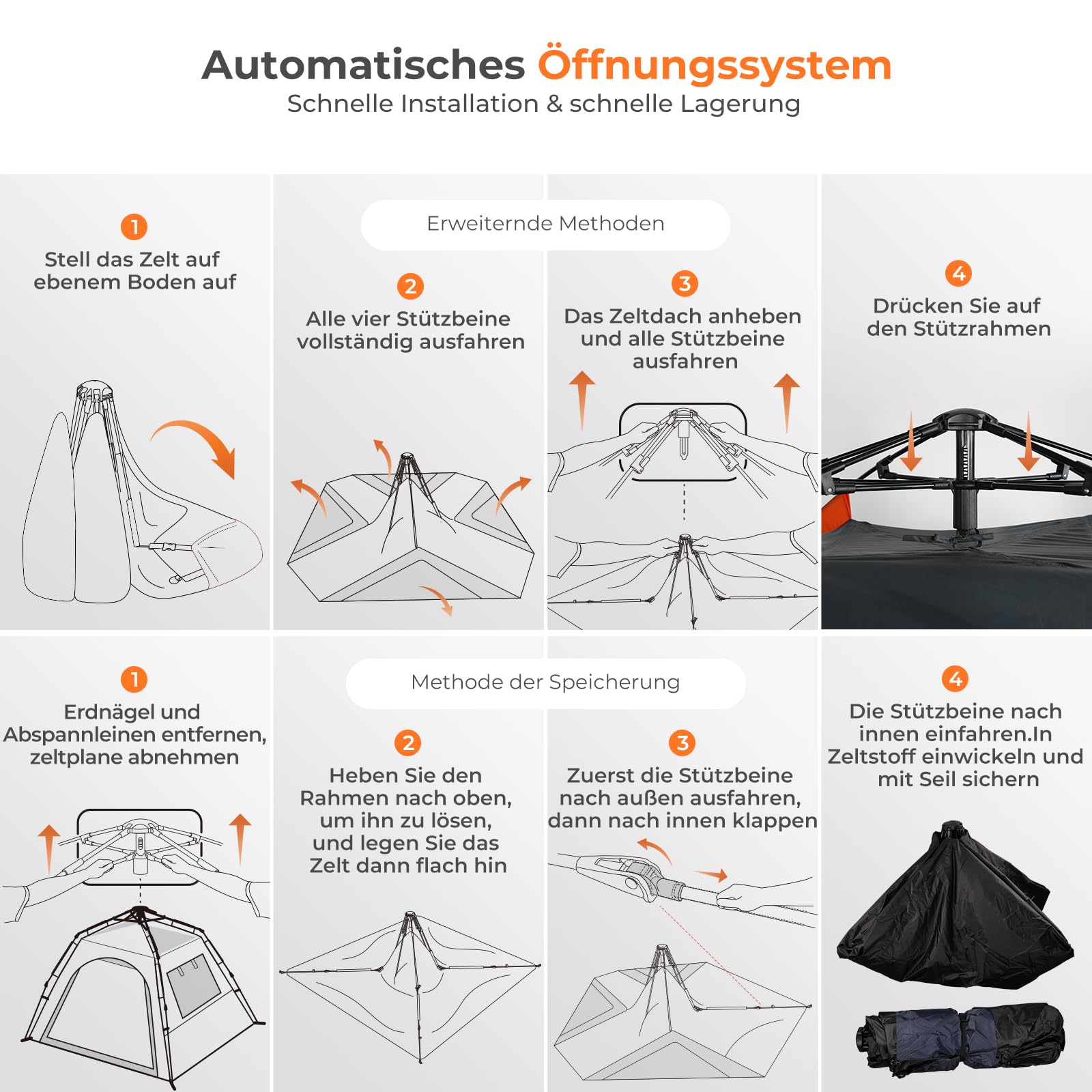 Automatisches Öffnungssystem
Schnelle Installation & schnelle Lagerung

Erweiternde Methoden

1
Stell das Zelt auf ebenem Boden auf

2
Alle vier Stützbeine vollständig ausfahren

3
Das Zeltdach anheben und alle Stützbeine ausfahren

4
Drücken Sie auf den Stützrahmen

Methode der Speicherung

1
Erdnägel und Abspannleinen entfernen, zeltplane abnehmen

2
Heben Sie den Rahmen nach oben, um ihn zu lösen, und legen Sie das Zelt dann flach hin

3
Zuerst die Stützbeine nach außen ausfahren, dann nach innen klappen

4
Die Stützbeine nach innen einfahren.In Zeltstoff einwickeln und mit Seil sichern