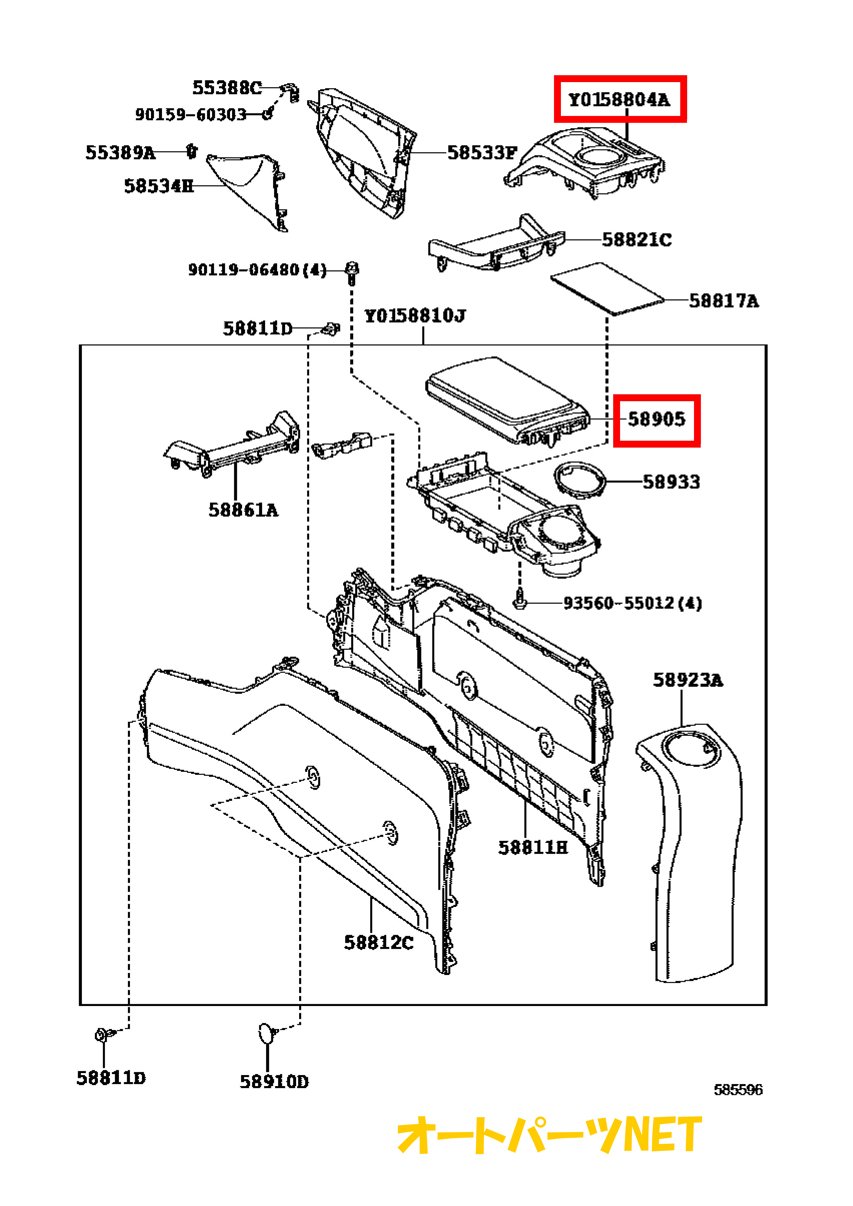 55388C
90159-60303
55389A
58534H
58533F
Y0158804A
58821C
90119-06480(4)
58817A
58811D
Y0158810J
58905
58861A
58933
93560-55012(4)
58923A
58811H
58812C
58811D
58910D
585596
オートパーツNET