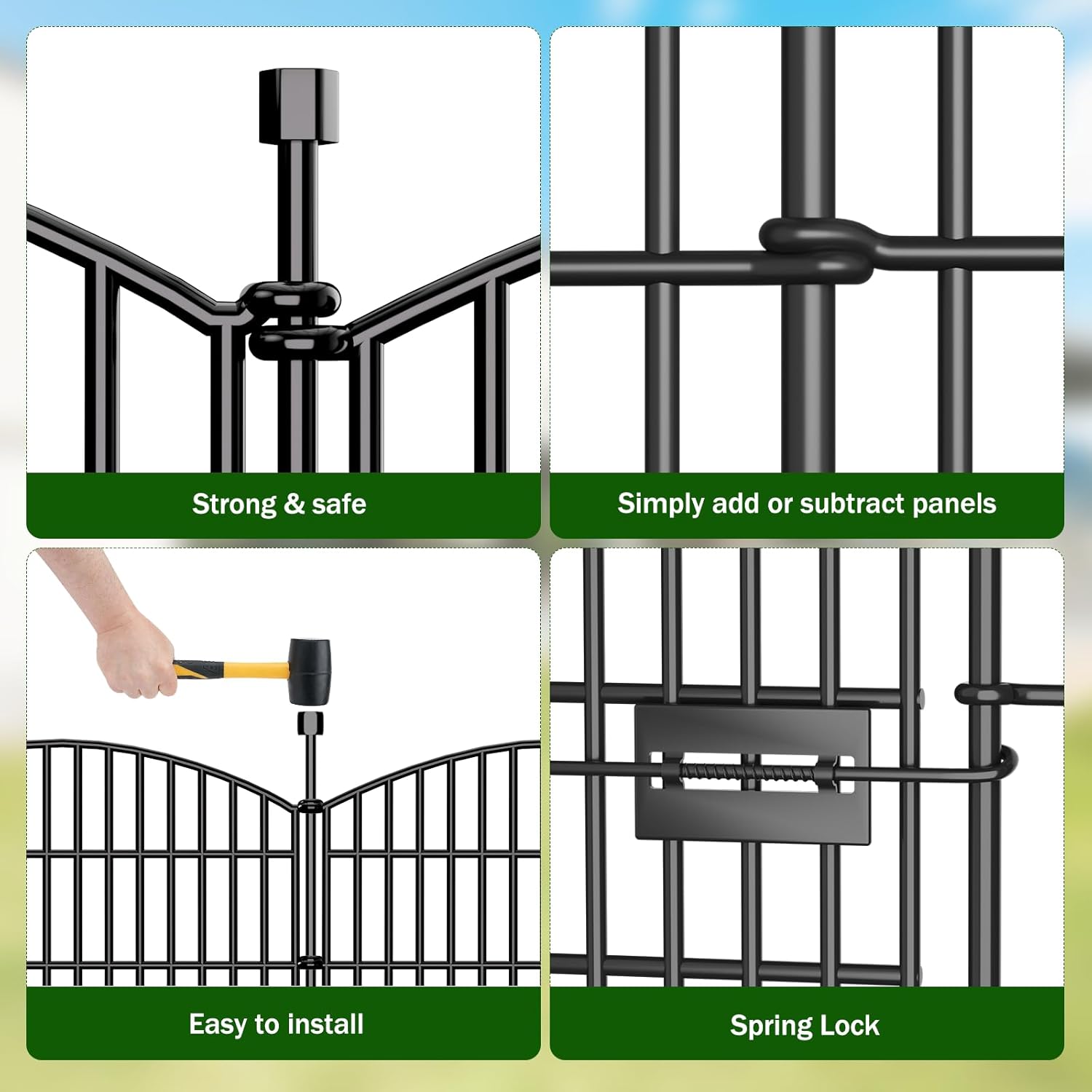 Strong & safe

Simply add or subtract panels

Easy to install

Spring Lock