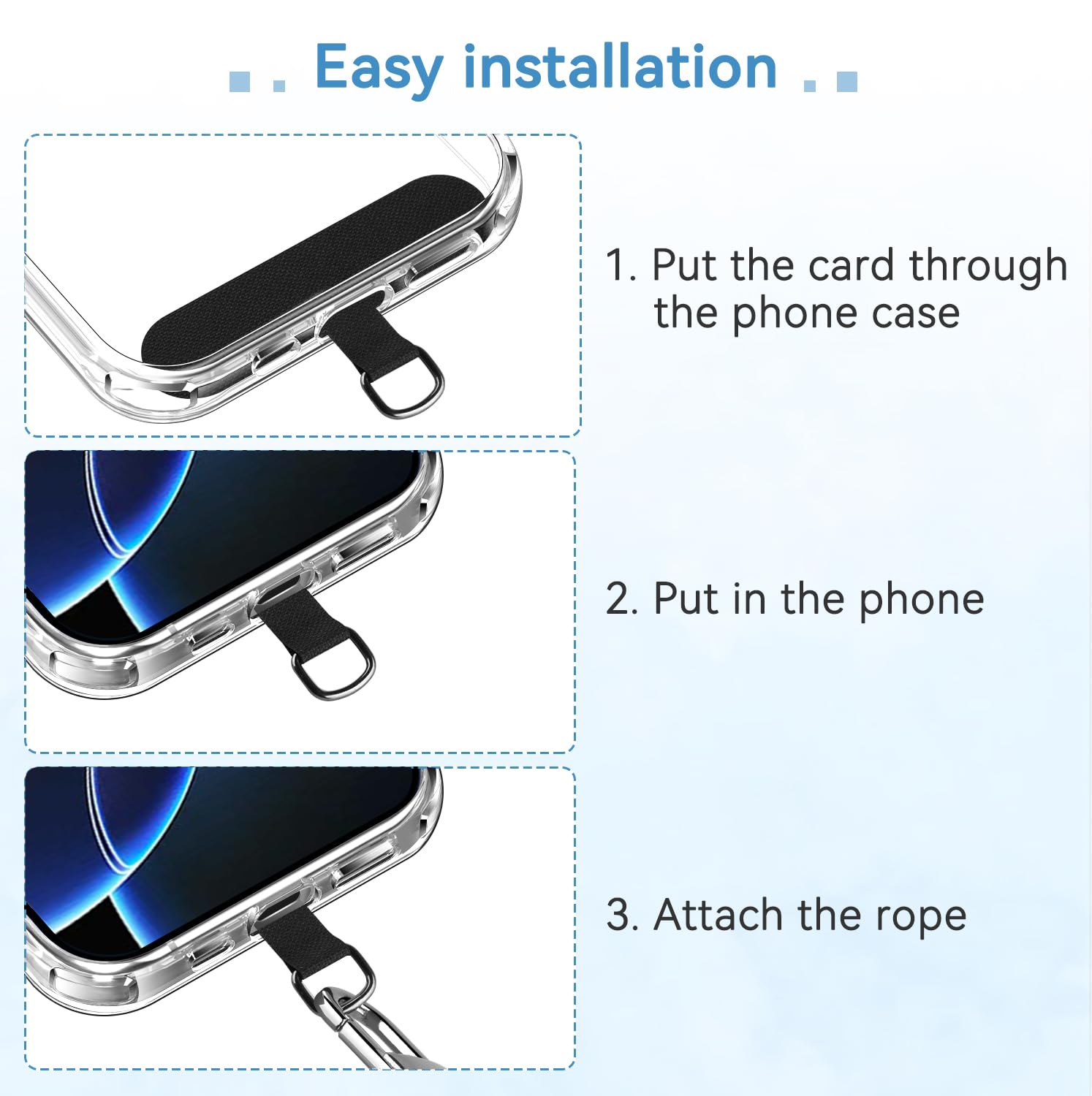 Easy installation

1. Put the card through the phone case

2. Put in the phone

3. Attach the rope