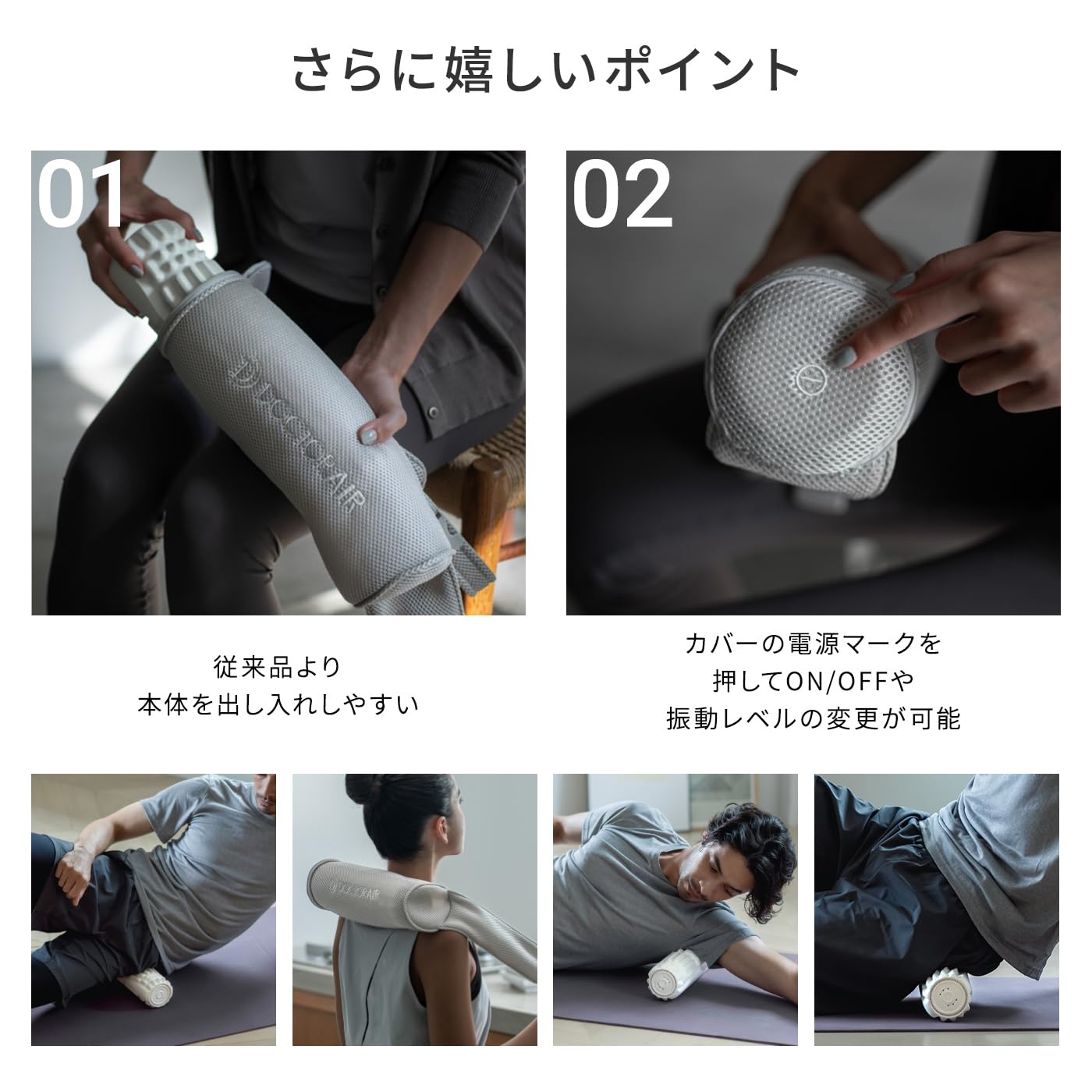 さらに嬉しいポイント

01

DOCTORAIR

従来品より
本体を出し入れしやすい

02

カバーの電源マークを
押してON/OFFや
振動レベルの変更が可能

DOCTORAIR