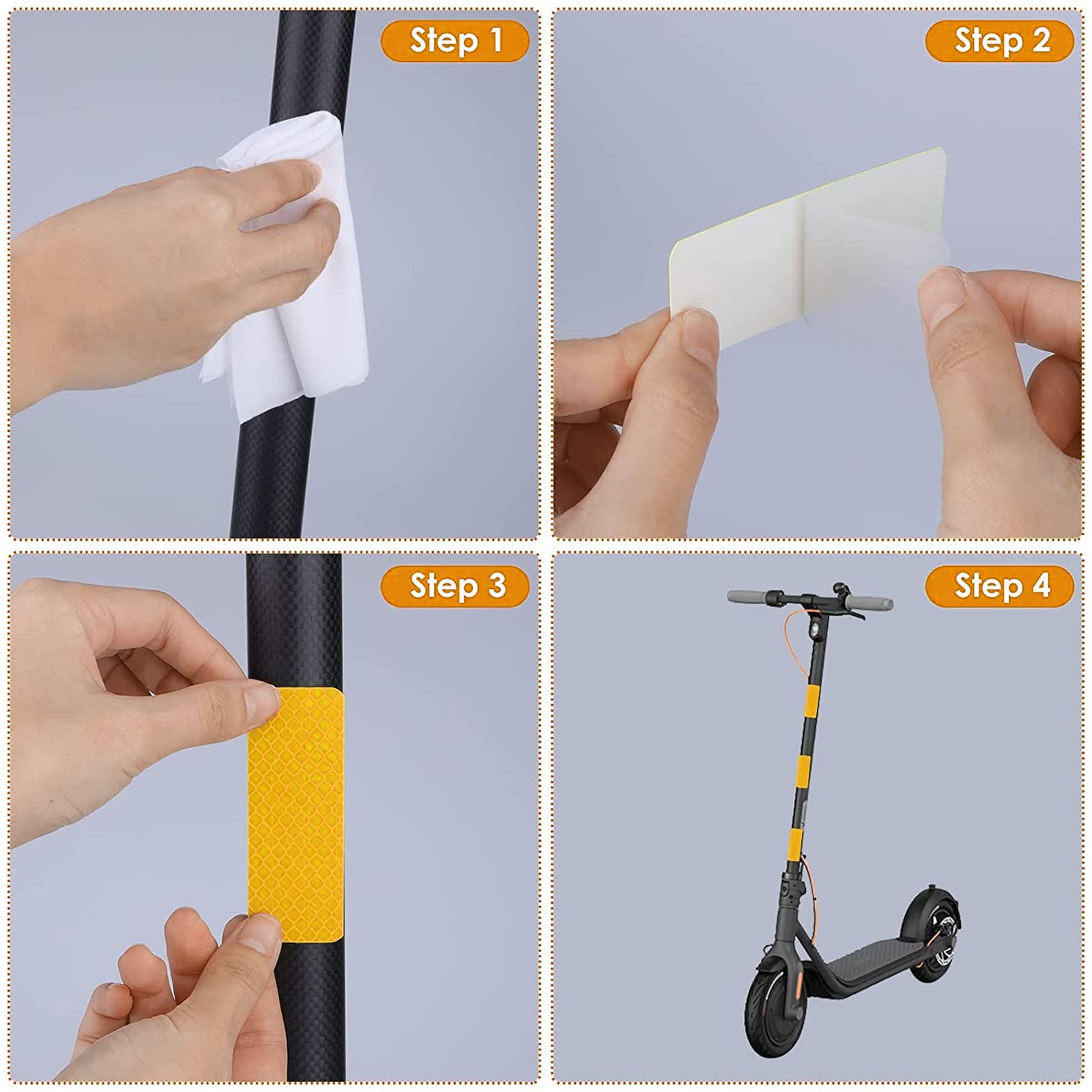 Step 1

Step 2

Step 3

Step 4