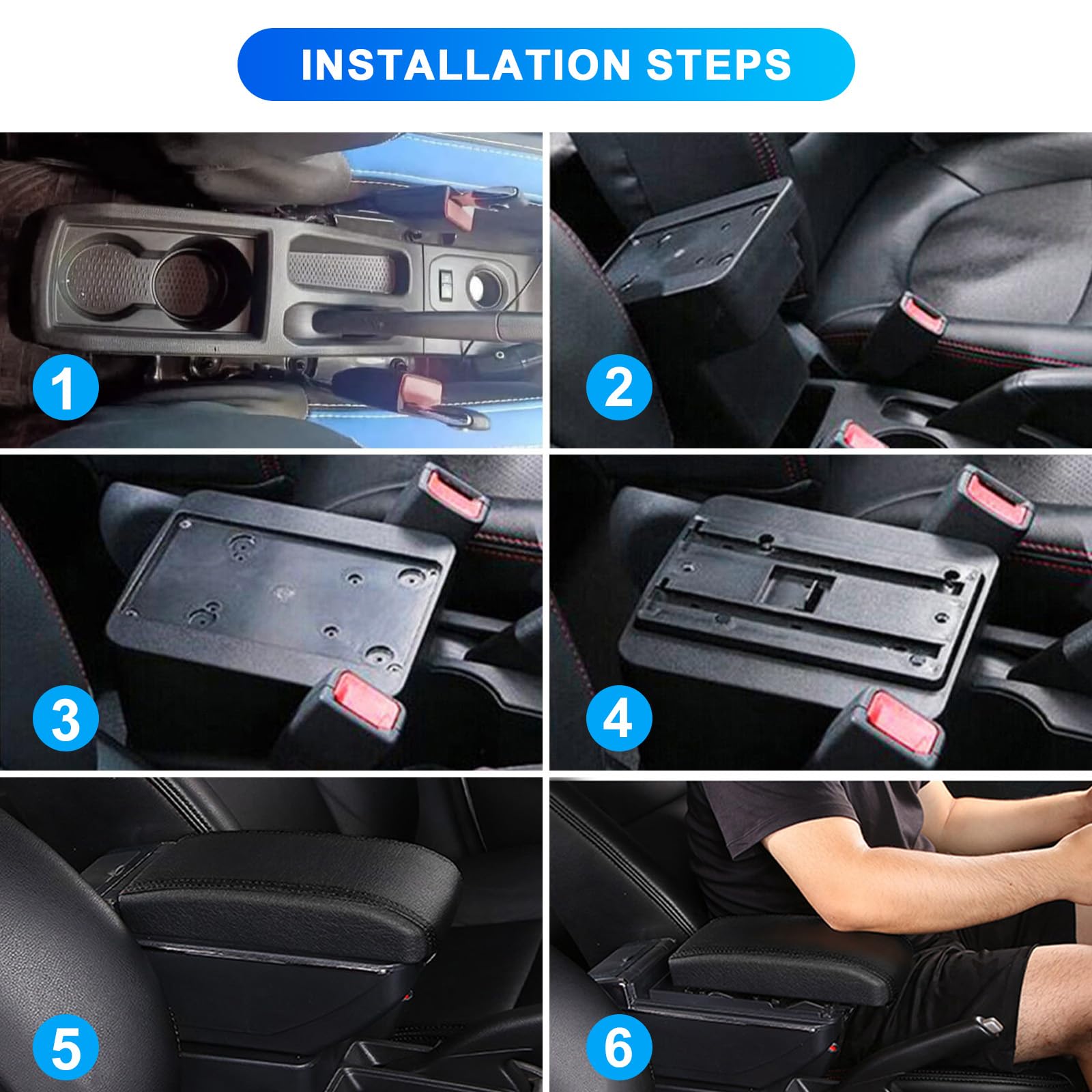 INSTALLATION STEPS

1

2

3

4

5

6