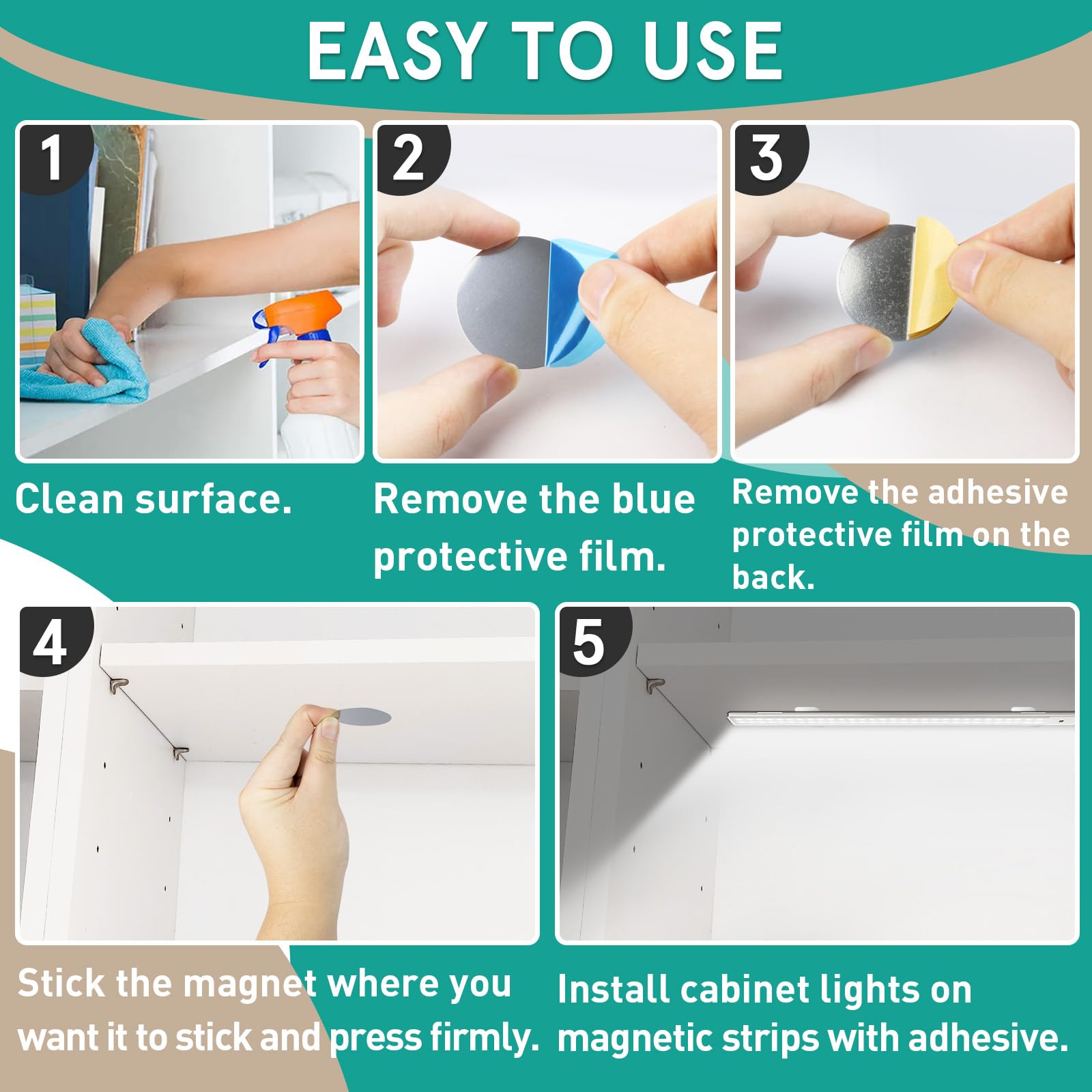 EASY TO USE

1

Clean surface.

2

Remove the blue protective film.

3

Remove the adhesive protective film on the back.

4

Stick the magnet where you want it to stick and press firmly.

5

Install cabinet lights on magnetic strips with adhesive.