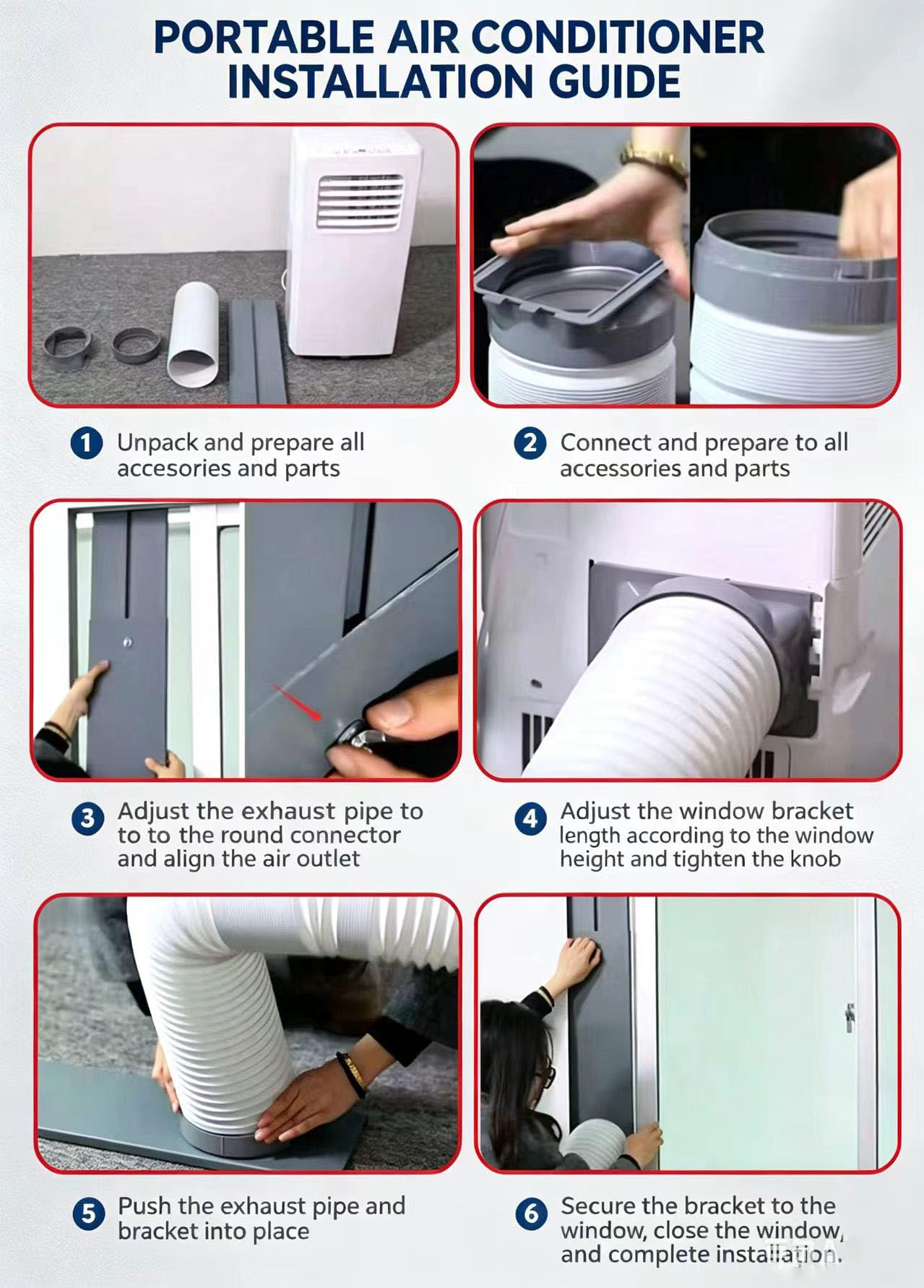 PORTABLE AIR CONDITIONER INSTALLATION GUIDE

1 Unpack and prepare all accesories and parts

2 Connect and prepare to all accessories and parts

3 Adjust the exhaust pipe to to to the round connector and align the air outlet

4 Adjust the window bracket length according to the window height and tighten the knob

5 Push the exhaust pipe and bracket into place

6 Secure the bracket to the window, close the window, and complete installation.