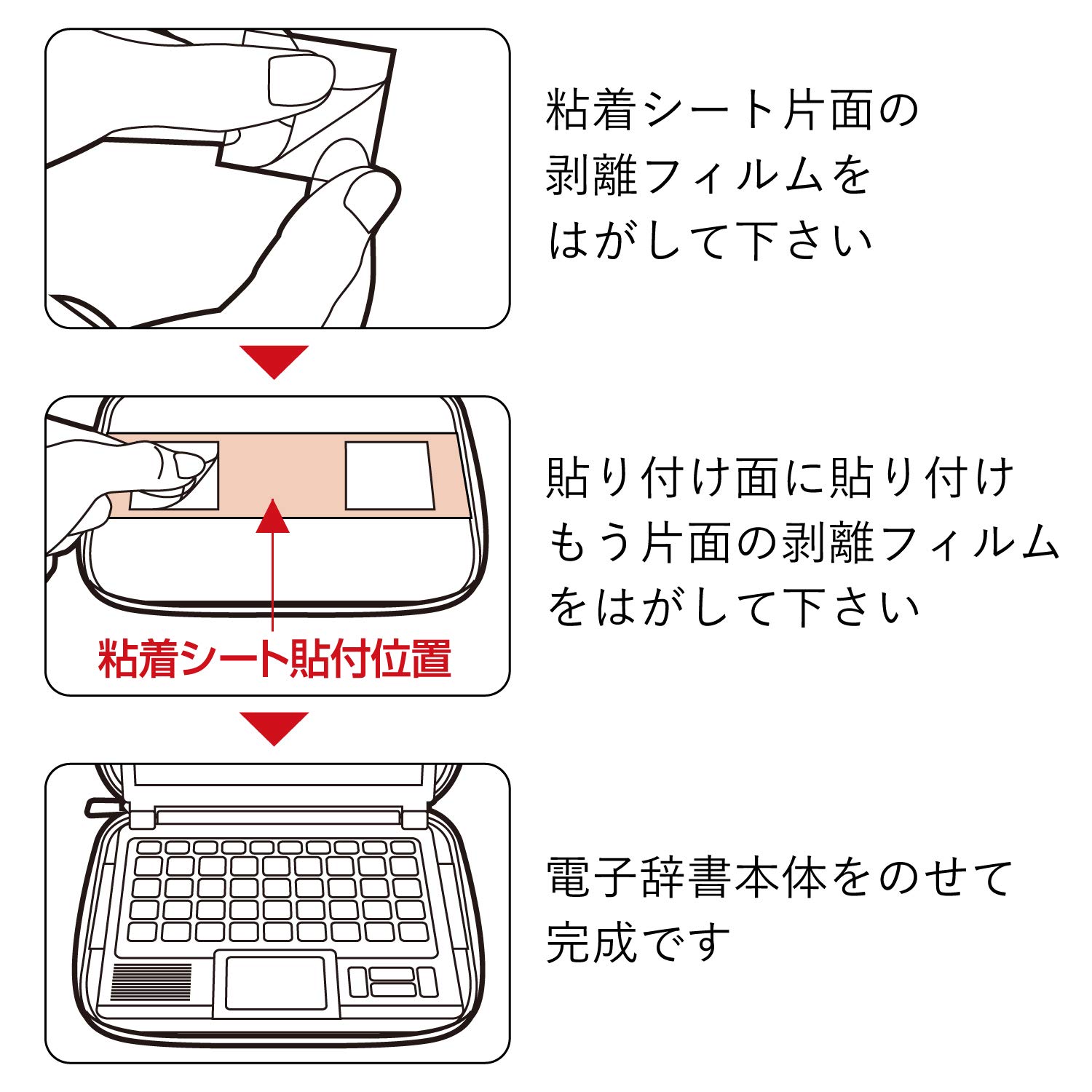 粘着シート片面の剥離フィルムをはがして下さい

粘着シート貼付位置

貼り付け面に貼り付けもう片面の剥離フィルムをはがして下さい

電子辞書本体をのせて完成です