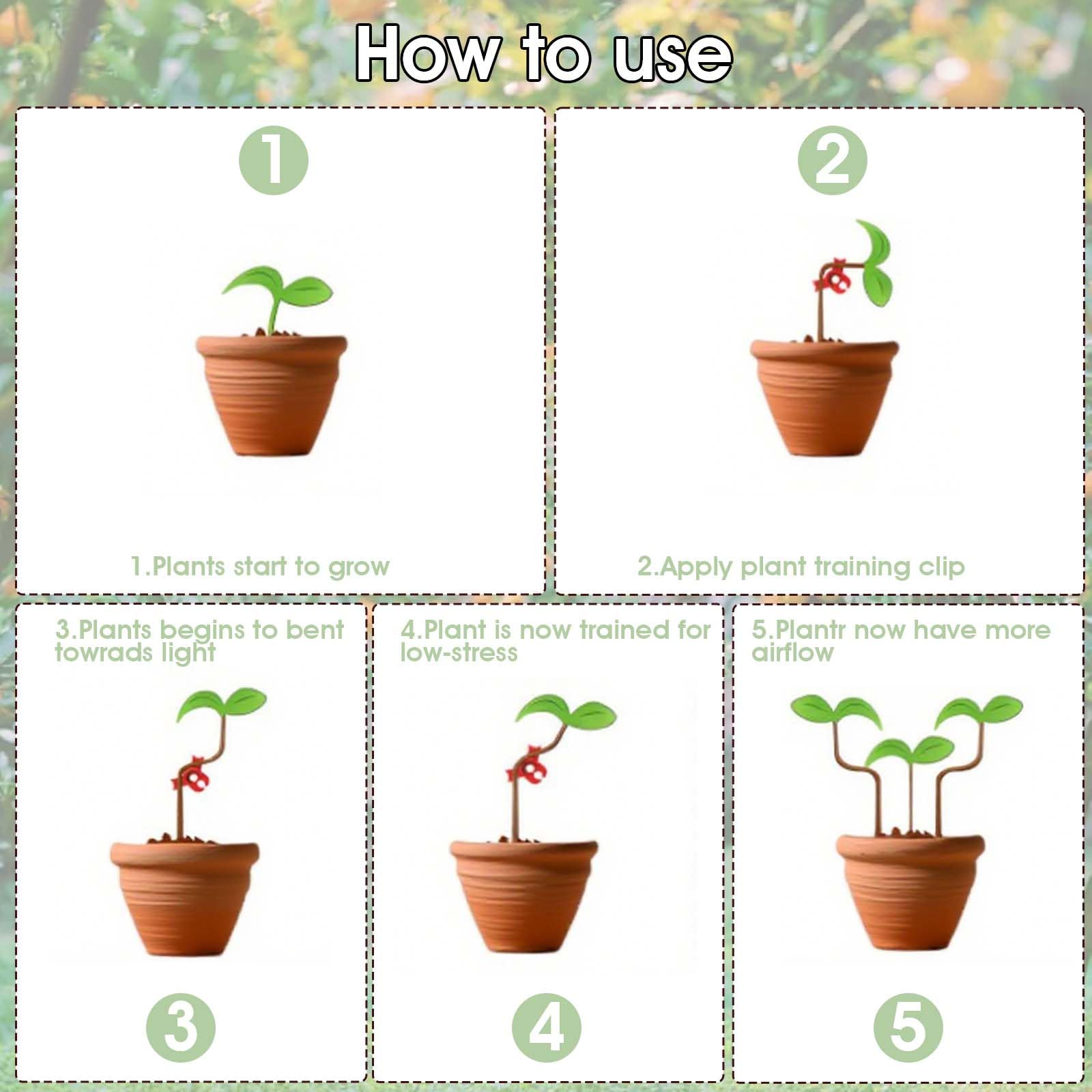 How to use

1

1.Plants start to grow

2

2.Apply plant training clip

3.Plants begins to bent towrads light

3

4.Plant is now trained for low-stress

4

5.Plantr now have more airflow

5