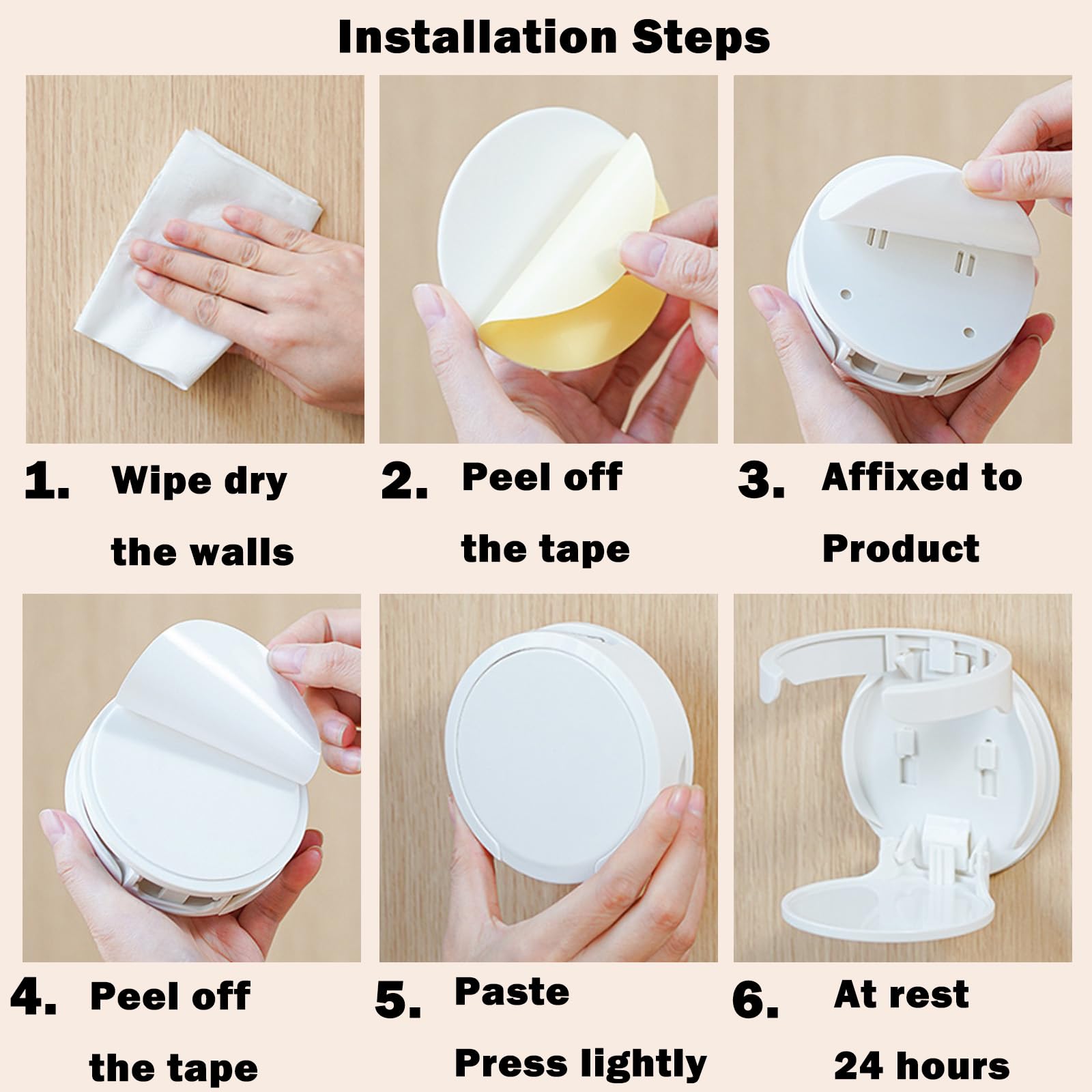 Installation Steps

1. Wipe dry
the walls

2. Peel off
the tape

3. Affixed to
Product

4. Peel off
the tape

5. Paste
Press lightly

6. At rest
24 hours