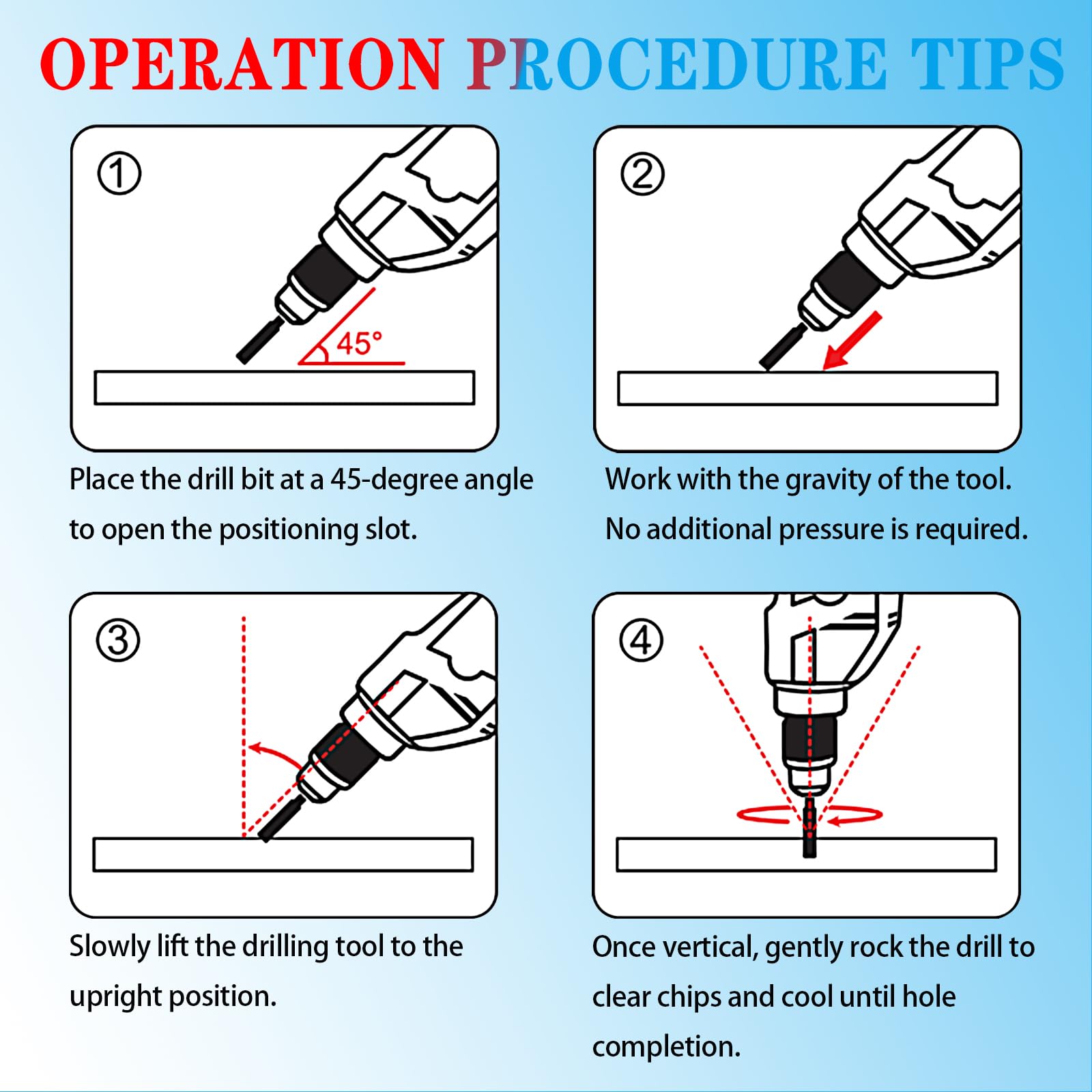 OPERATION PROCEDURE TIPS

①

45°

Place the drill bit at a 45-degree angle to open the positioning slot.

②

Work with the gravity of the tool. No additional pressure is required.

③

Slowly lift the drilling tool to the upright position.

④

Once vertical, gently rock the drill to clear chips and cool until hole completion.