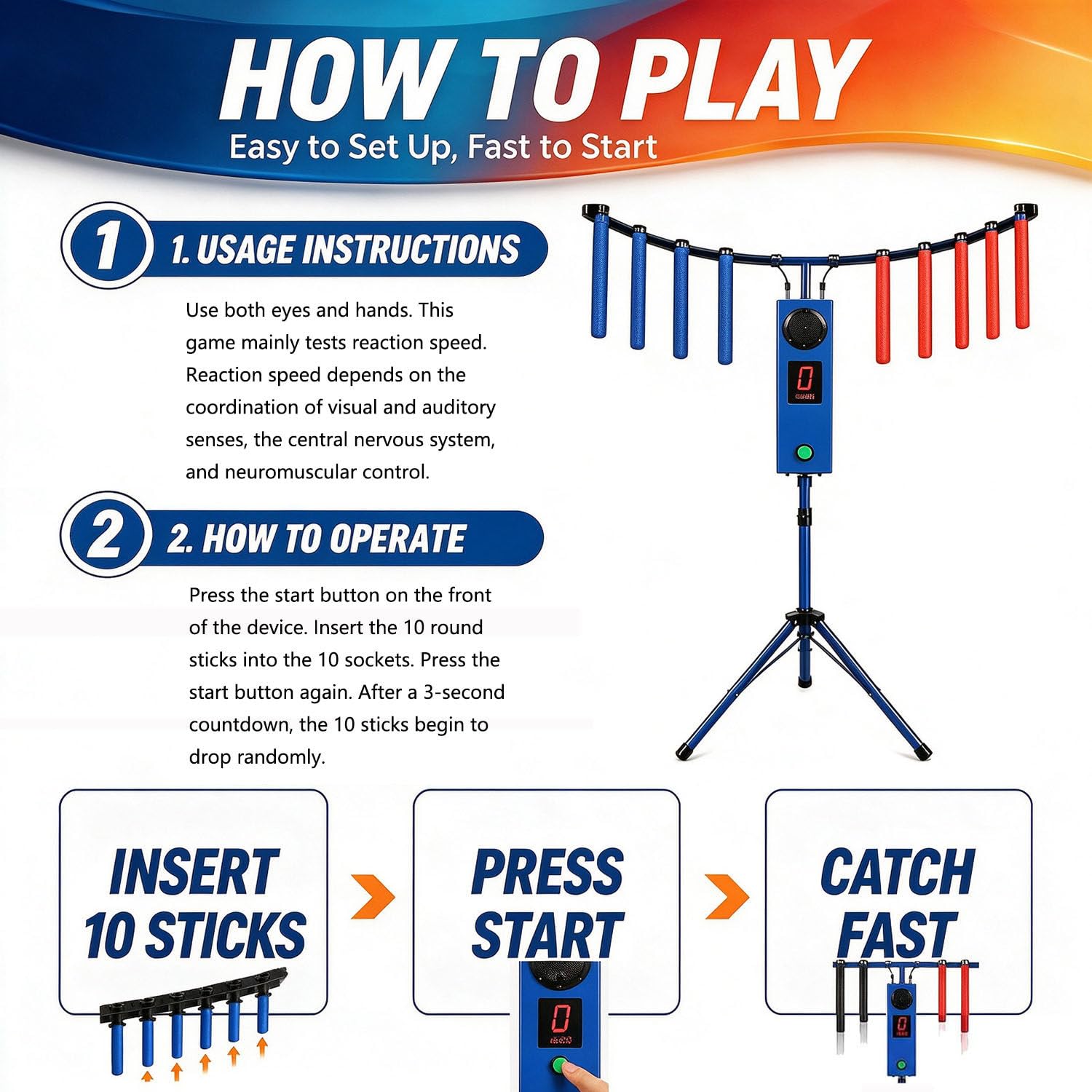 HOW TO PLAY
Easy to Set Up, Fast to Start

1 1. USAGE INSTRUCTIONS

Use both eyes and hands. This game mainly tests reaction speed. Reaction speed depends on the coordination of visual and auditory senses, the central nervous system, and neuromuscular control.

2 2. HOW TO OPERATE

Press the start button on the front of the device. Insert the 10 round sticks into the 10 sockets. Press the start button again. After a 3-second countdown, the 10 sticks begin to drop randomly.

0

INSERT 10 STICKS

PRESS START

0

CATCH FAST

0