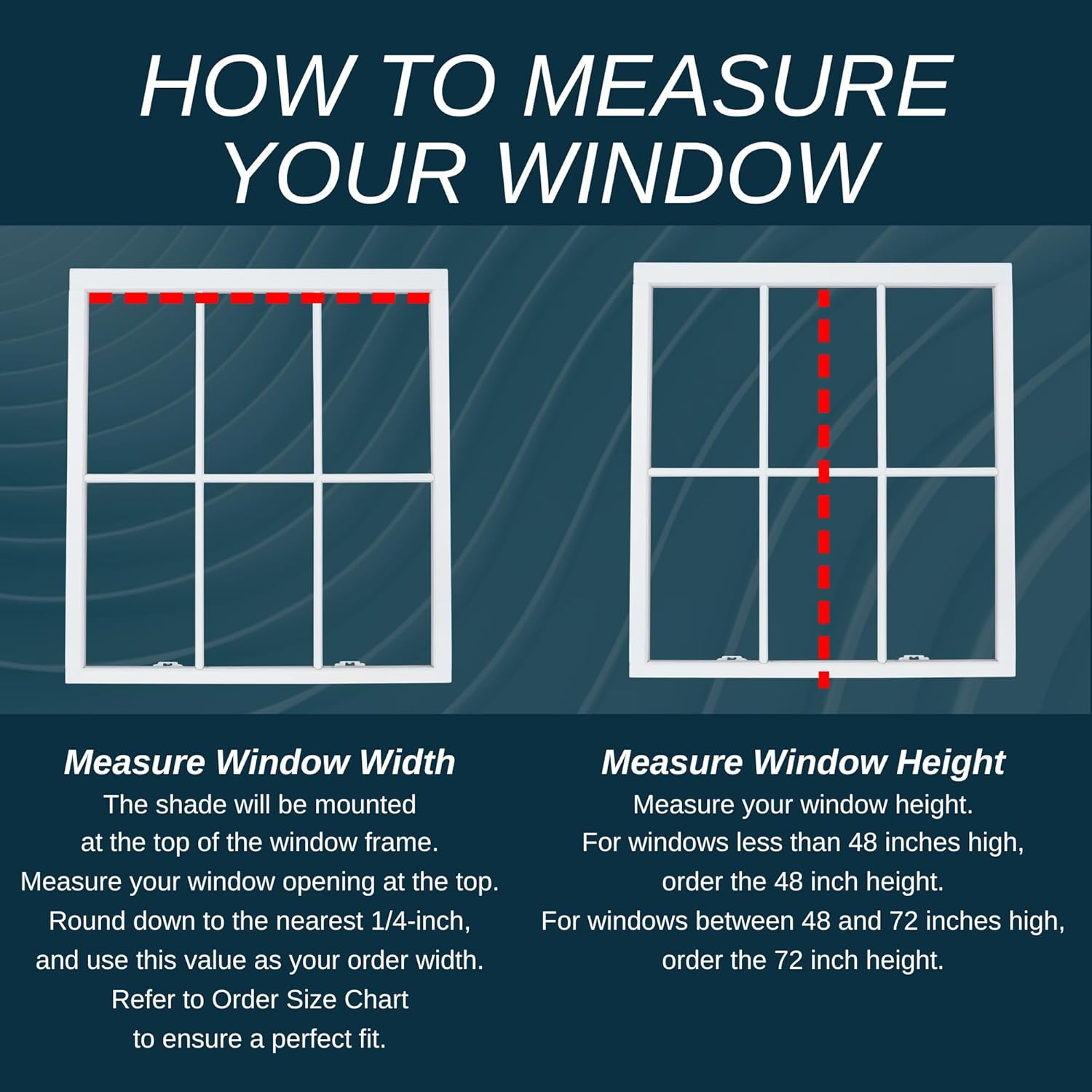 HOW TO MEASURE YOUR WINDOW

Measure Window Width
The shade will be mounted at the top of the window frame. Measure your window opening at the top. Round down to the nearest 1/4-inch, and use this value as your order width. Refer to Order Size Chart to ensure a perfect fit.

Measure Window Height
Measure your window height. For windows less than 48 inches high, order the 48 inch height. For windows between 48 and 72 inches high, order the 72 inch height.