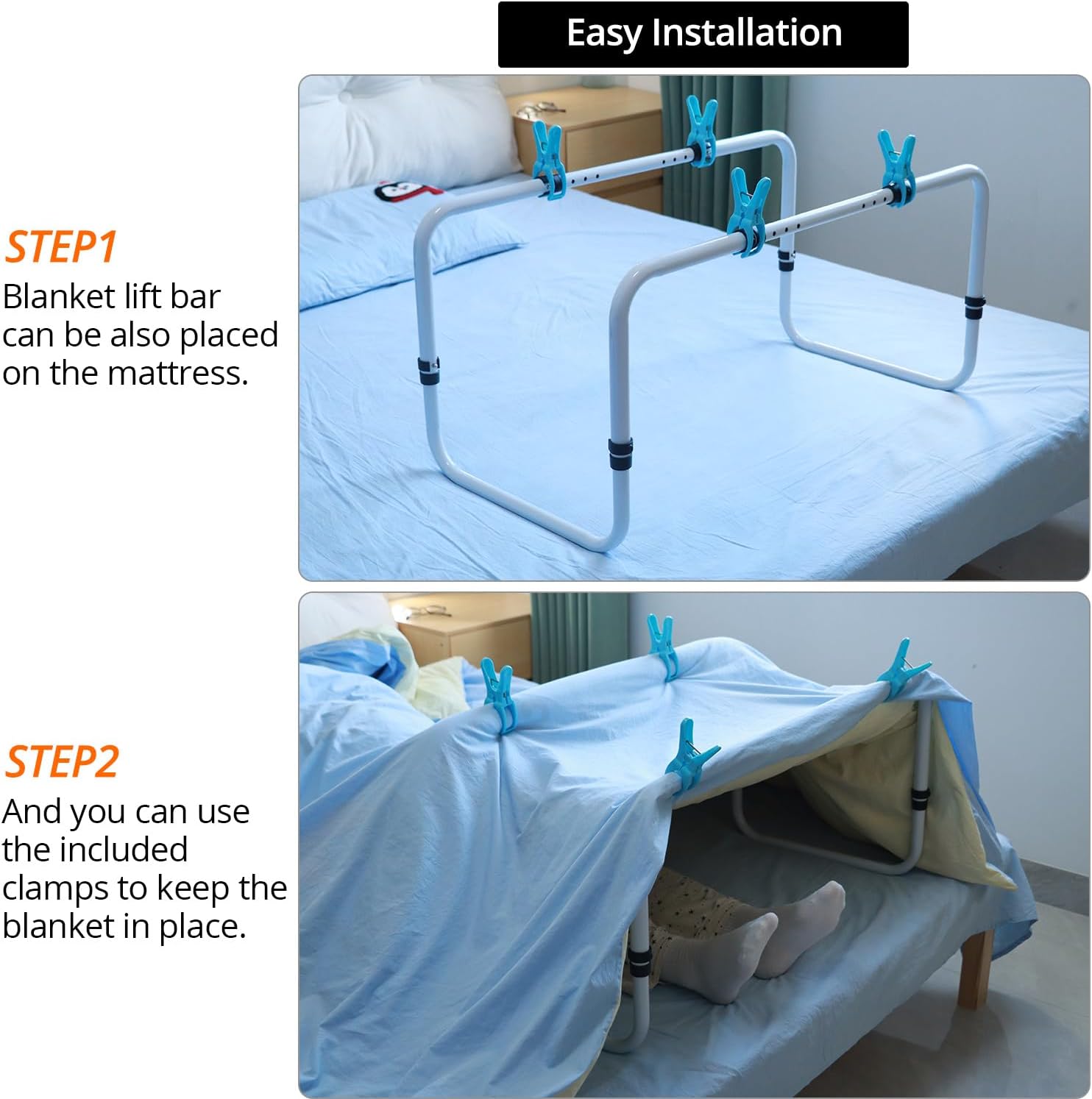 Easy Installation

STEP1
Blanket lift bar can be also placed on the mattress.

STEP2
And you can use the included clamps to keep the blanket in place.