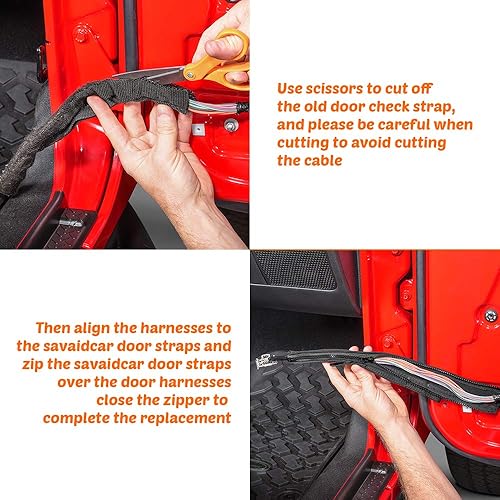 Use scissors to cut off the old door check strap, and please be careful when cutting to avoid cutting the cable

Then align the harnesses to the savaidcar door straps and zip the savaidcar door straps over the door harnesses close the zipper to complete the replacement