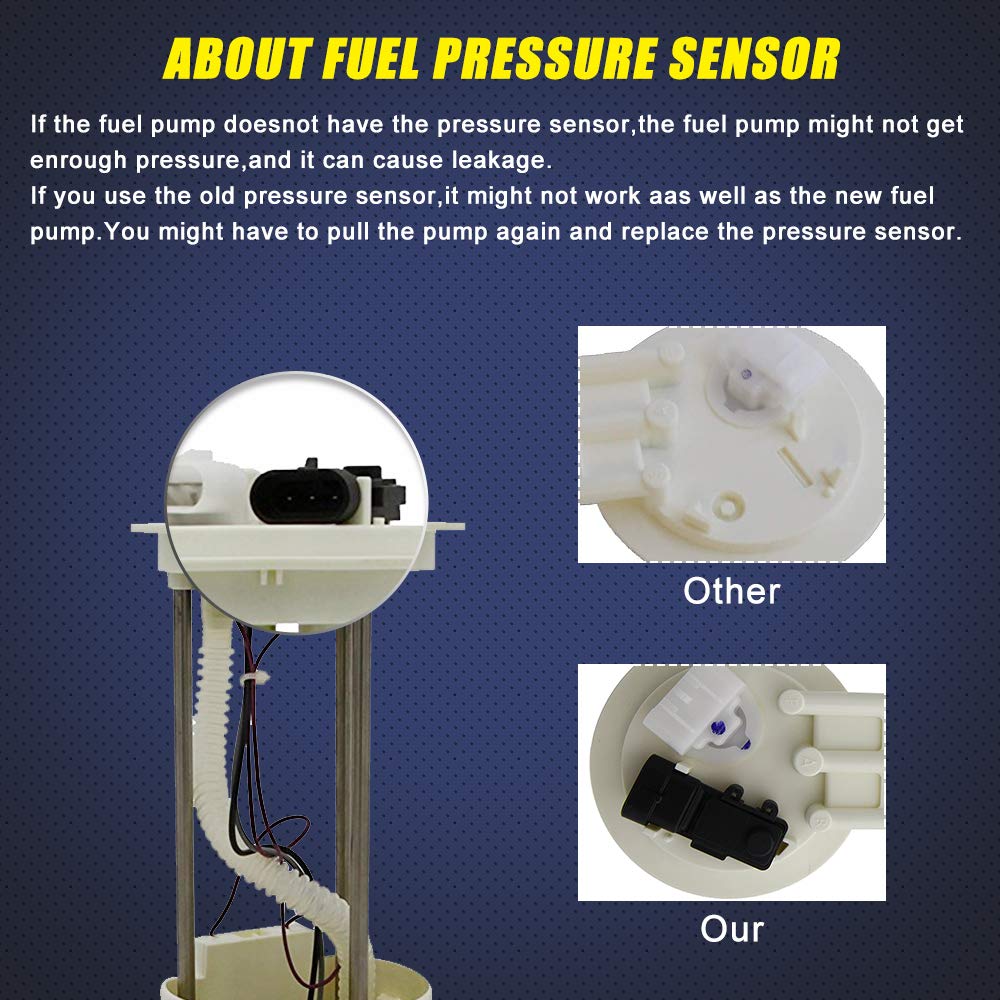 ABOUT FUEL PRESSURE SENSOR

If the fuel pump doesnot have the pressure sensor,the fuel pump might not get enrough pressure,and it can cause leakage.
If you use the old pressure sensor,it might not work aas well as the new fuel pump.You might have to pull the pump again and replace the pressure sensor.

Other

Our