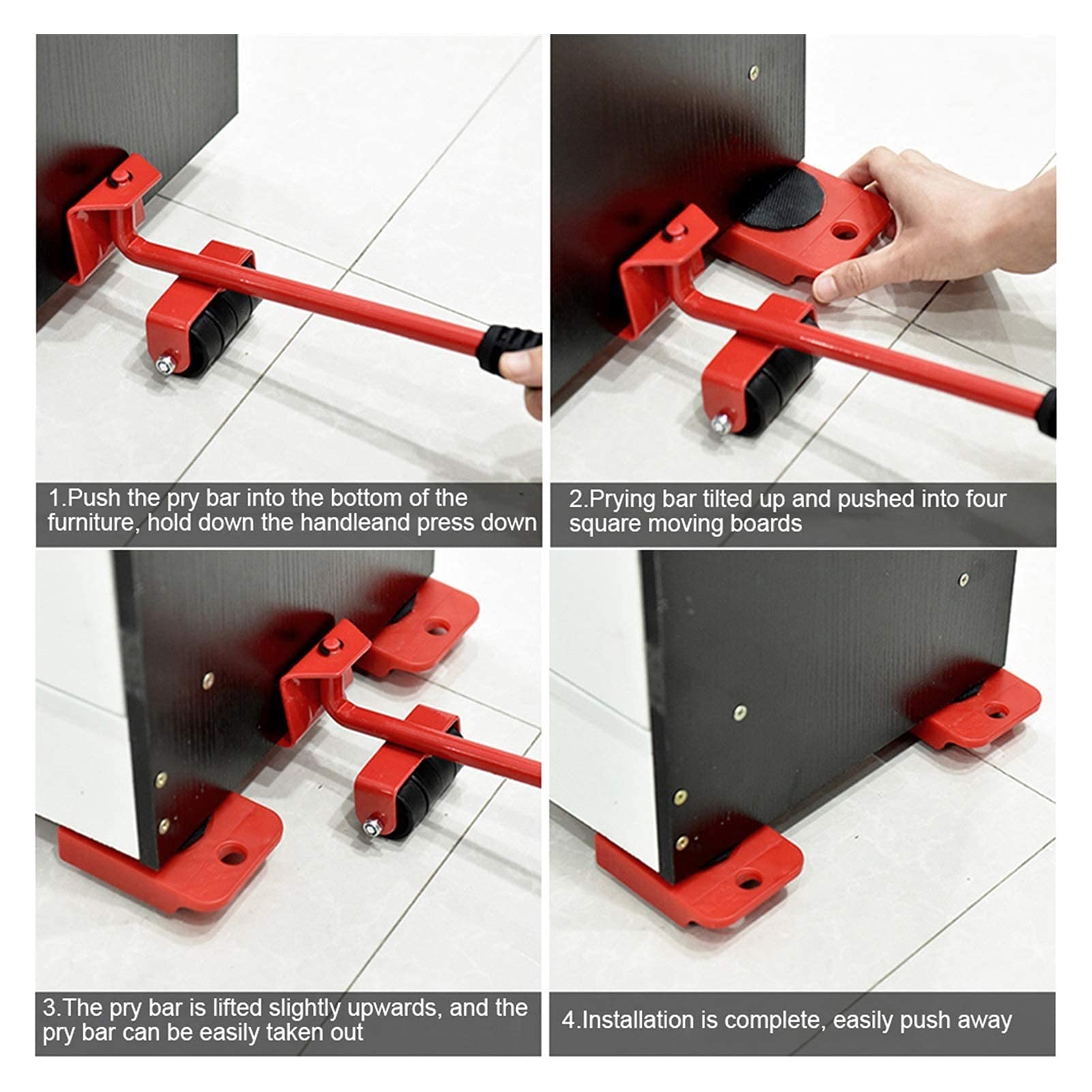 1.Push the pry bar into the bottom of the furniture, hold down the handleand press down

2.Prying bar tilted up and pushed into four square moving boards

3.The pry bar is lifted slightly upwards, and the pry bar can be easily taken out

4.Installation is complete, easily push away