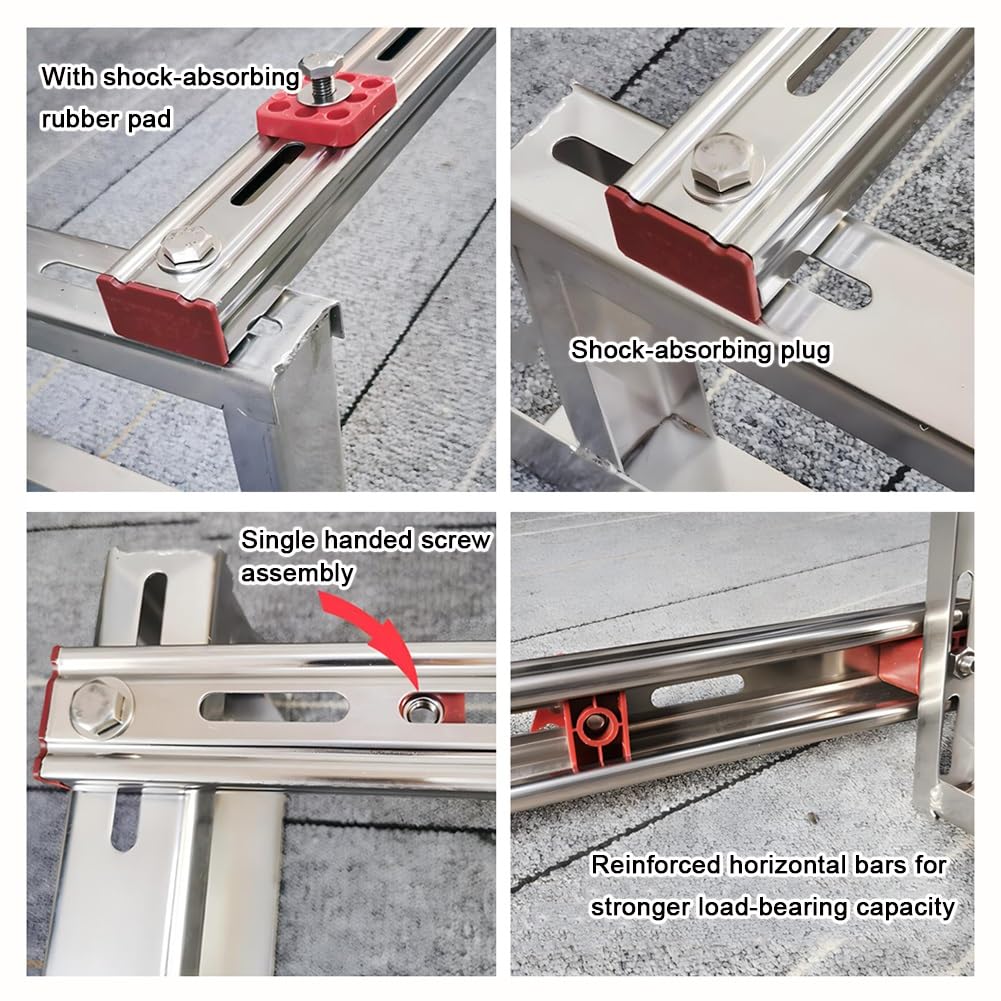 With shock-absorbing rubber pad

Shock-absorbing plug

Single handed screw assembly

Reinforced horizontal bars for stronger load-bearing capacity