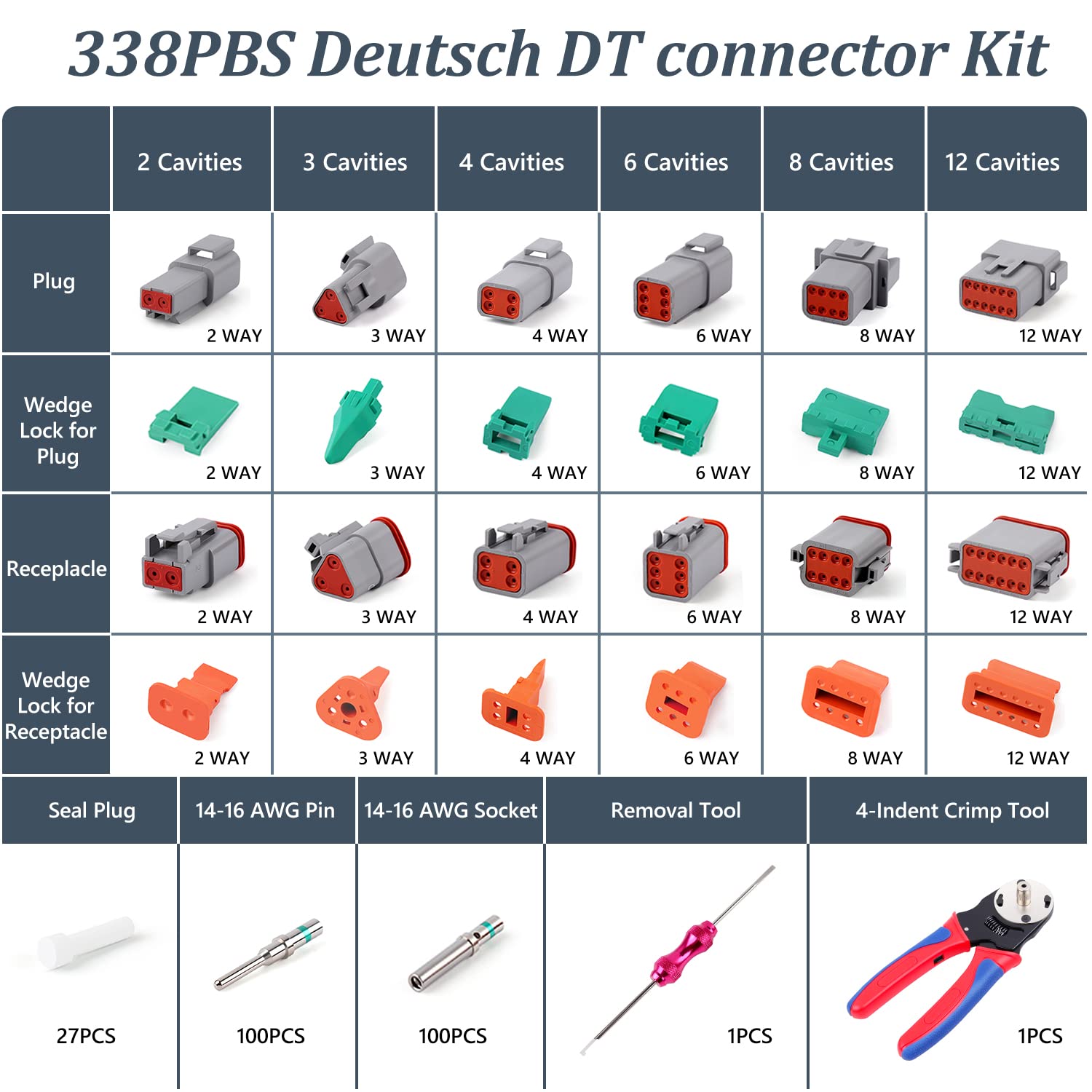 338PBS Deutsch DT connector Kit

| | 2 Cavities | 3 Cavities | 4 Cavities | 6 Cavities | 8 Cavities | 12 Cavities |
|---|---|---|---|---|---|---|
| Plug | 2 WAY | 3 WAY | 4 WAY | 6 WAY | 8 WAY | 12 WAY |
| Wedge Lock for Plug | 2 WAY | 3 WAY | 4 WAY | 6 WAY | 8 WAY | 12 WAY |
| Receplacle | 2 WAY | 3 WAY | 4 WAY | 6 WAY | 8 WAY | 12 WAY |
| Wedge Lock for Receptacle | 2 WAY | 3 WAY | 4 WAY | 6 WAY | 8 WAY | 12 WAY |

| Seal Plug | 14-16 AWG Pin | 14-16 AWG Socket | Removal Tool | 4-Indent Crimp Tool |
|---|---|---|---|---|
| 27PCS | 100PCS | 100PCS | 1PCS | 1PCS |