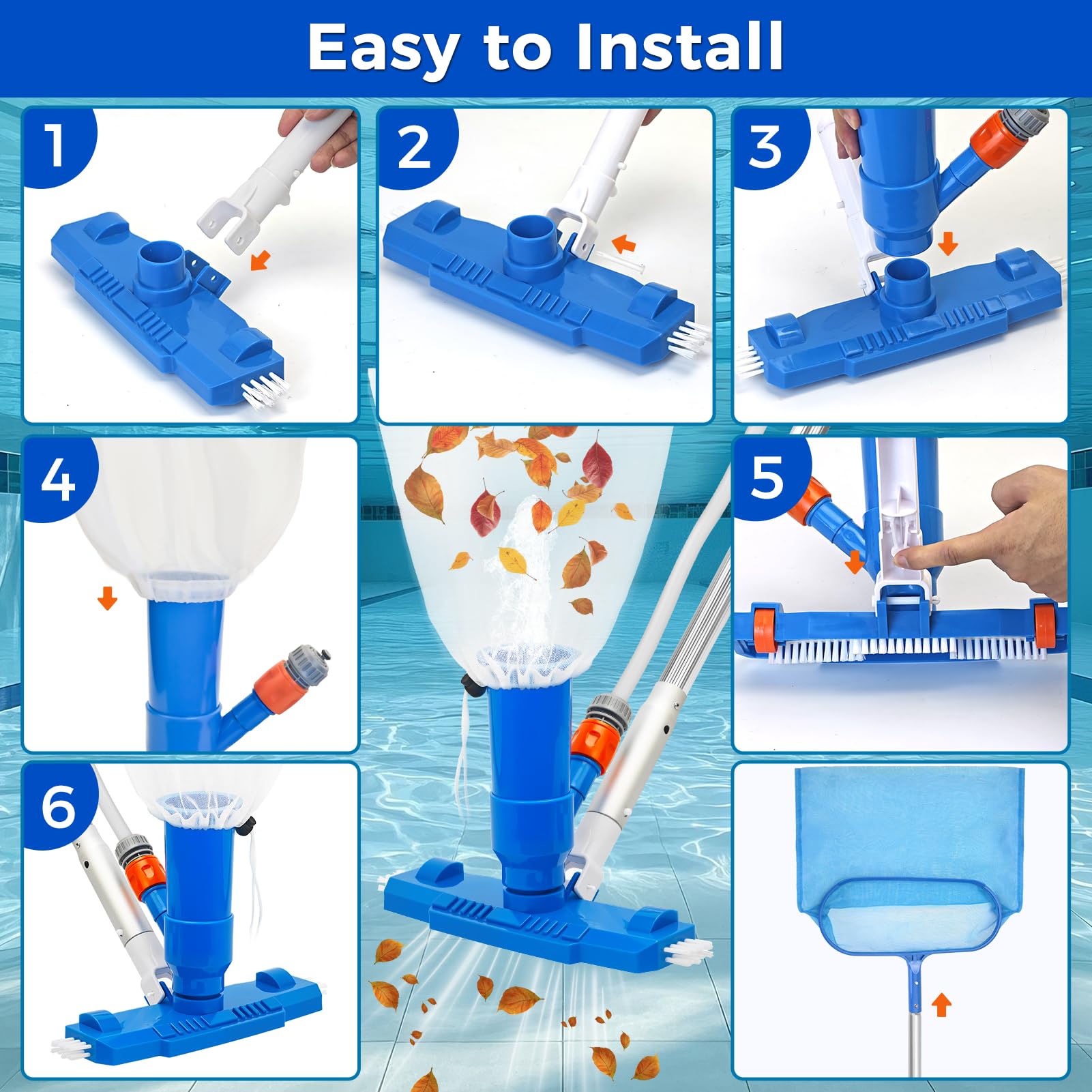 Easy to Install

1

2

3

4

5

6