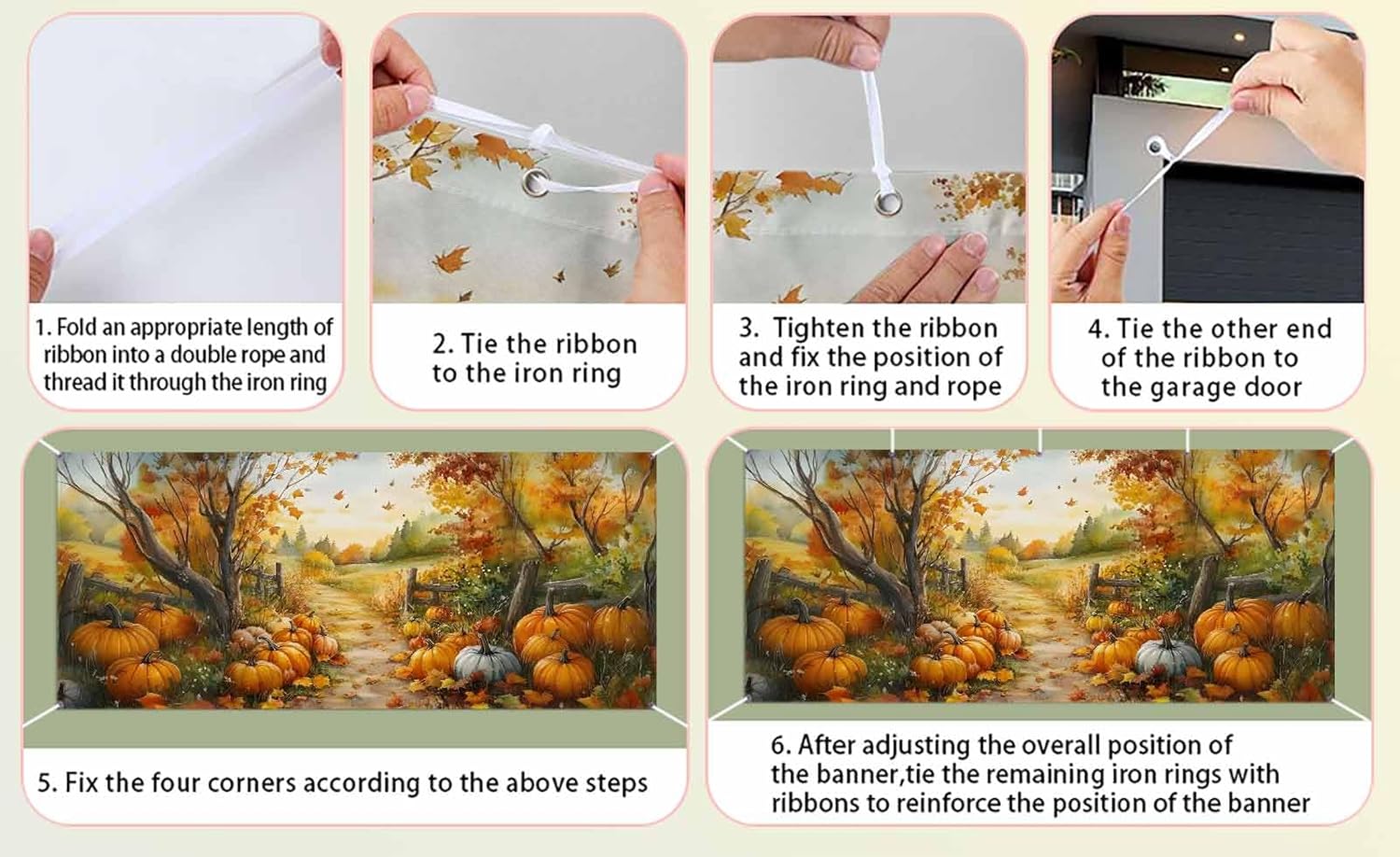 1. Fold an appropriate length of ribbon into a double rope and thread it through the iron ring

2. Tie the ribbon to the iron ring

3. Tighten the ribbon and fix the position of the iron ring and rope

4. Tie the other end of the ribbon to the garage door

5. Fix the four corners according to the above steps

6. After adjusting the overall position of the banner,tie the remaining iron rings with ribbons to reinforce the position of the banner