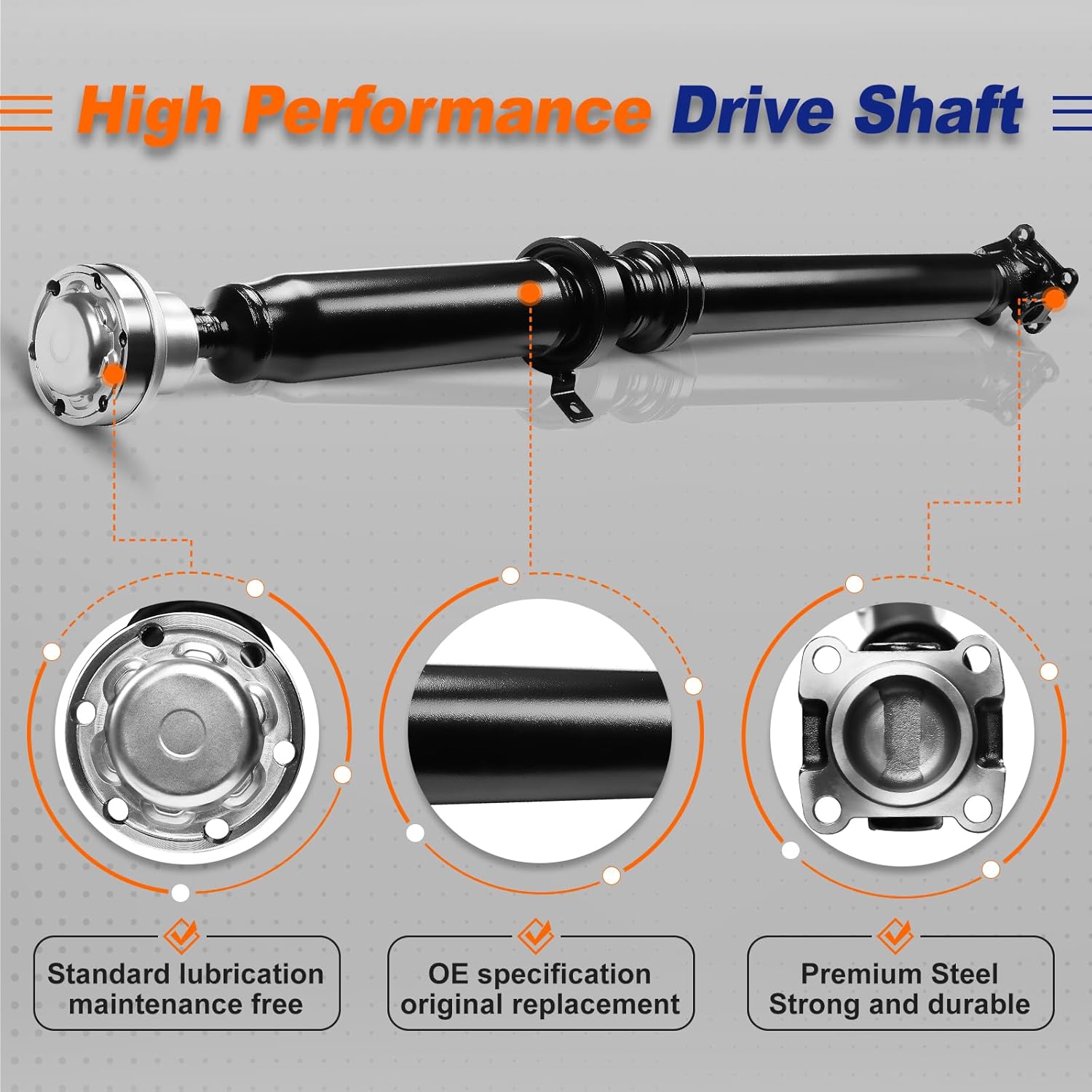 High Performance Drive Shaft

Standard lubrication maintenance free

OE specification original replacement

Premium Steel Strong and durable