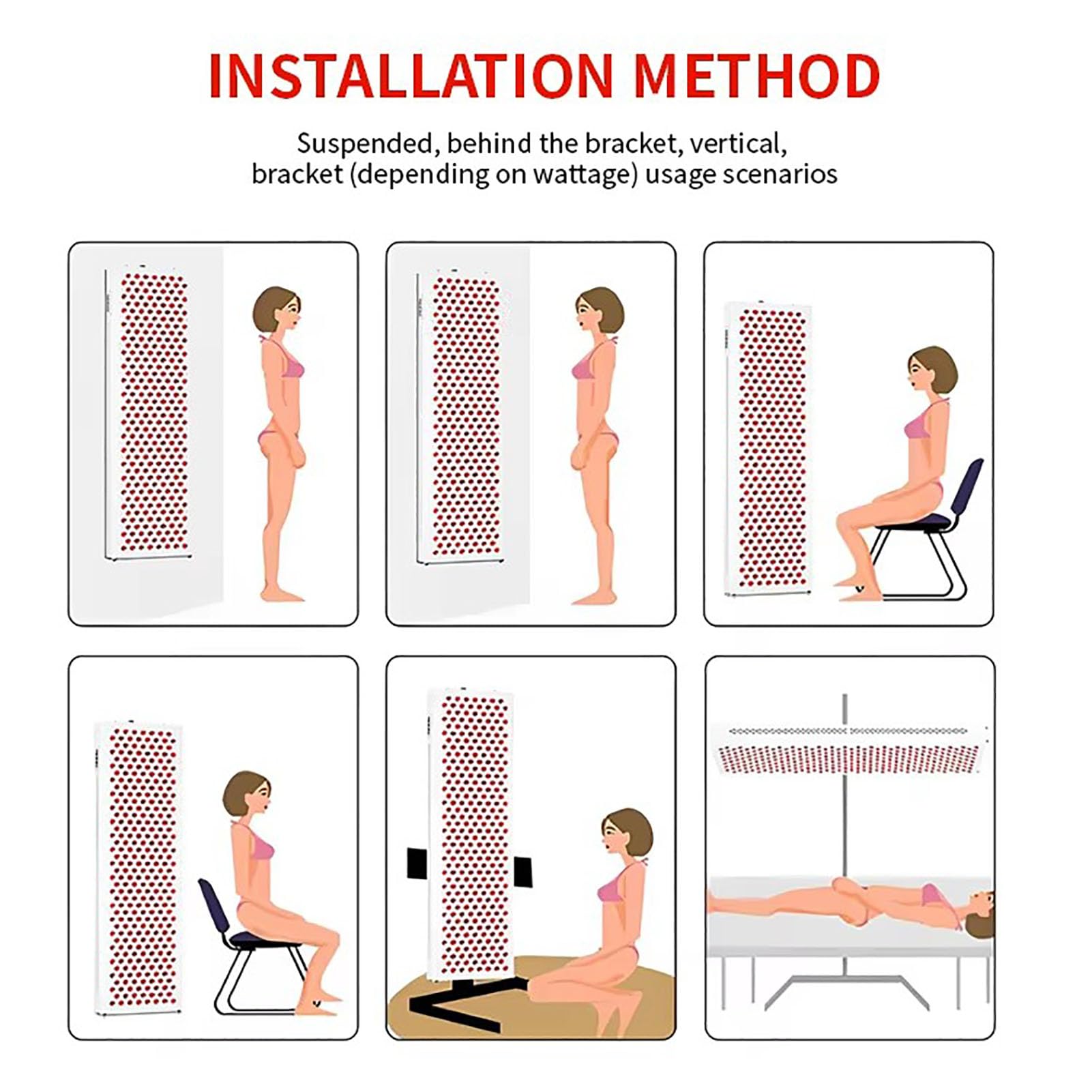 INSTALLATION METHOD

Suspended, behind the bracket, vertical, bracket (depending on wattage) usage scenarios