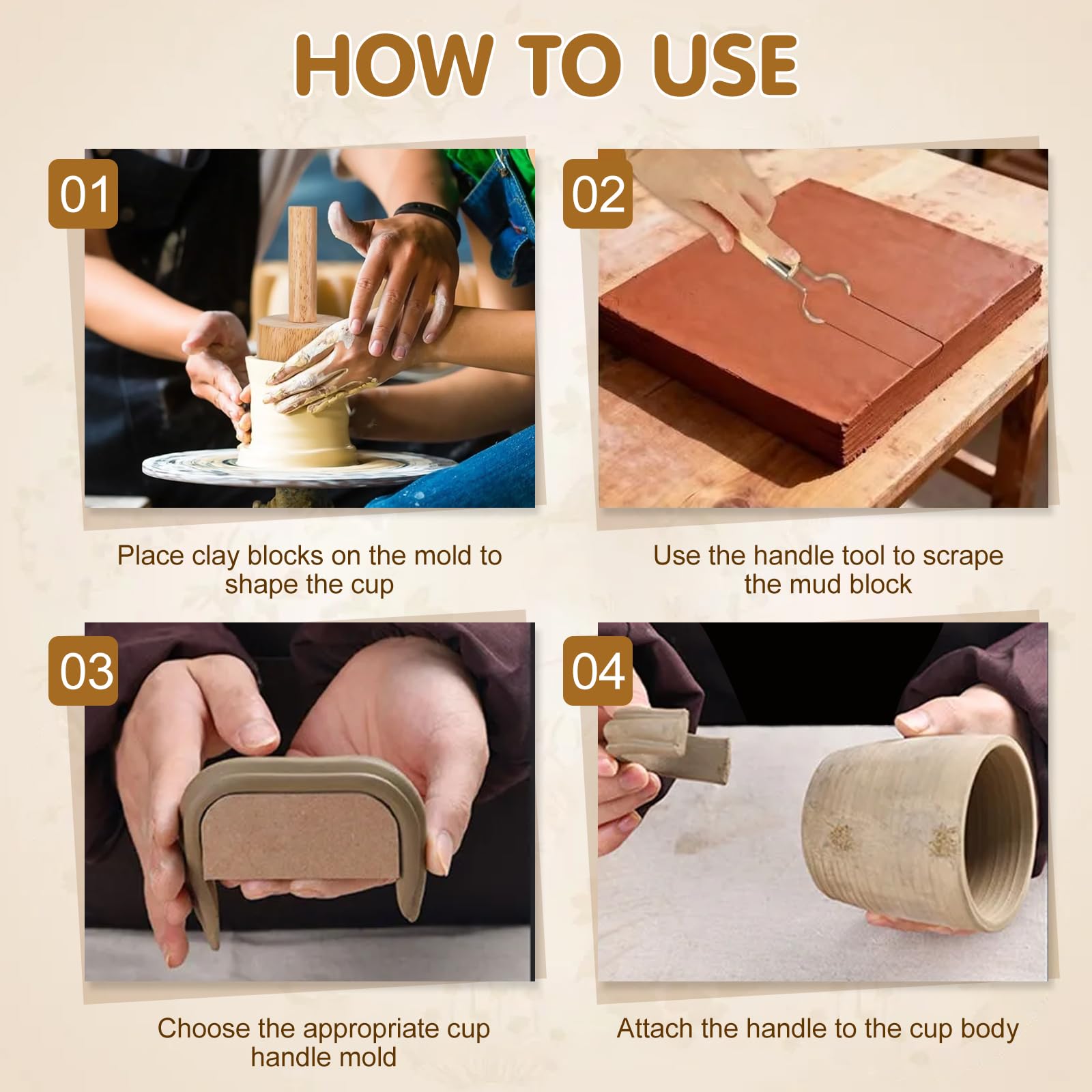 HOW TO USE

01

Place clay blocks on the mold to shape the cup

02

Use the handle tool to scrape the mud block

03

Choose the appropriate cup handle mold

04

Attach the handle to the cup body