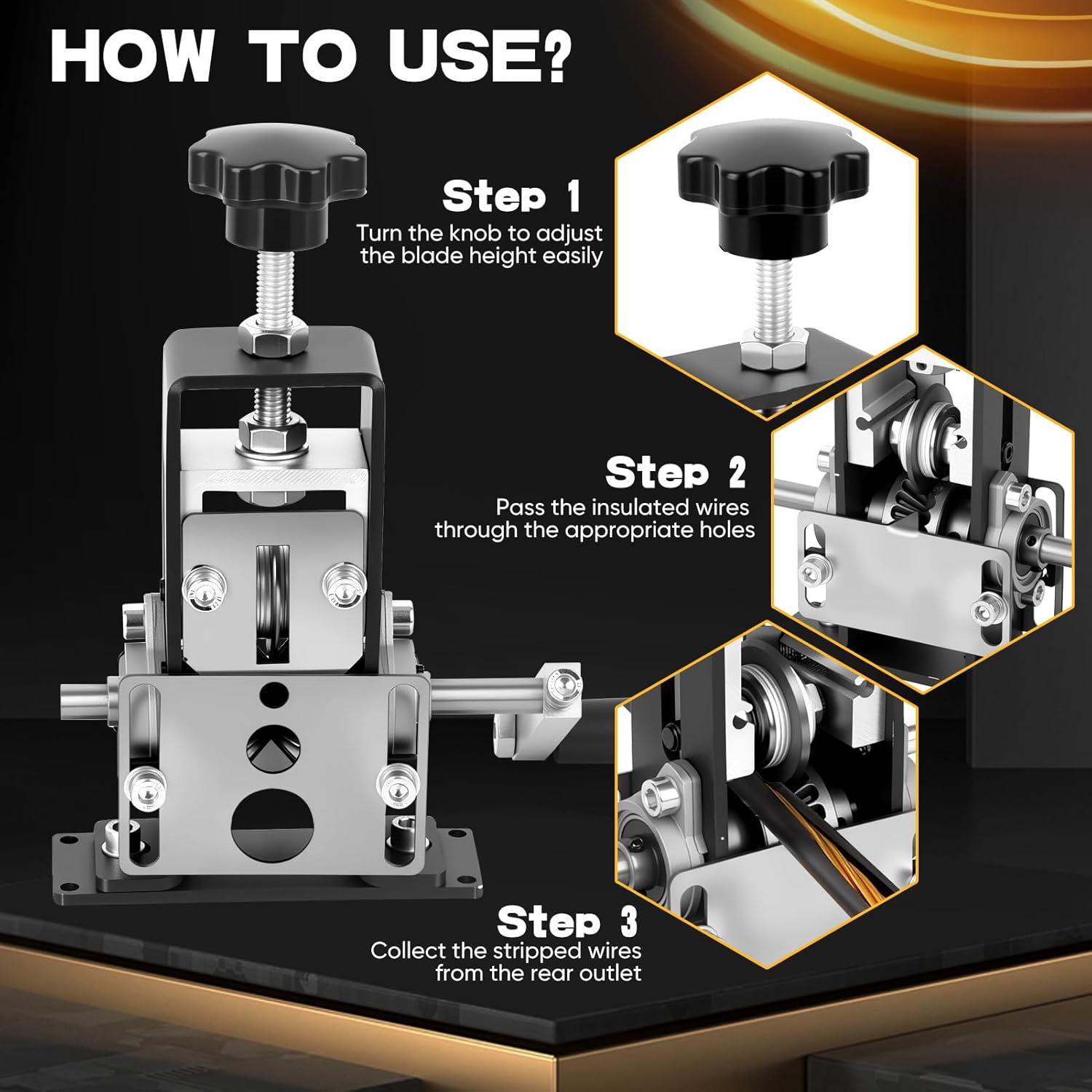 HOW TO USE?

Step 1
Turn the knob to adjust the blade height easily

Step 2
Pass the insulated wires through the appropriate holes

Step 3
Collect the stripped wires from the rear outlet