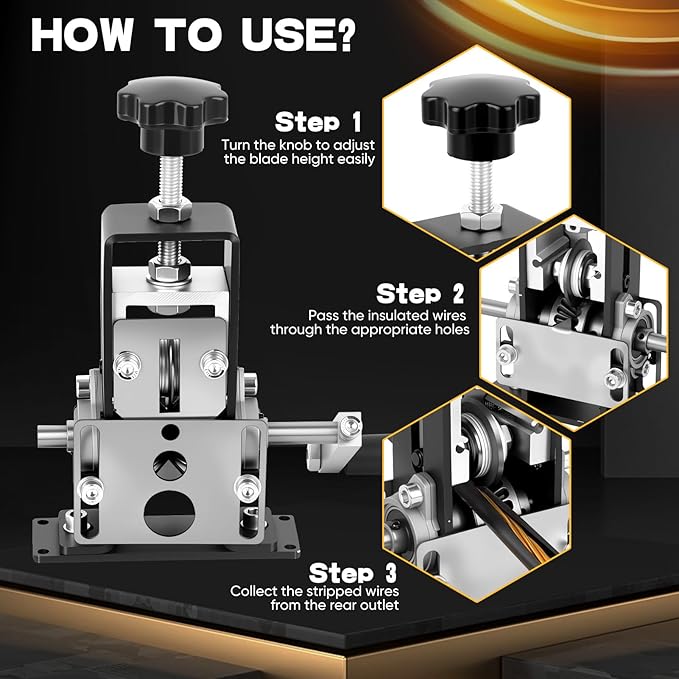 HOW TO USE?

Step 1
Turn the knob to adjust the blade height easily

Step 2
Pass the insulated wires through the appropriate holes

Step 3
Collect the stripped wires from the rear outlet