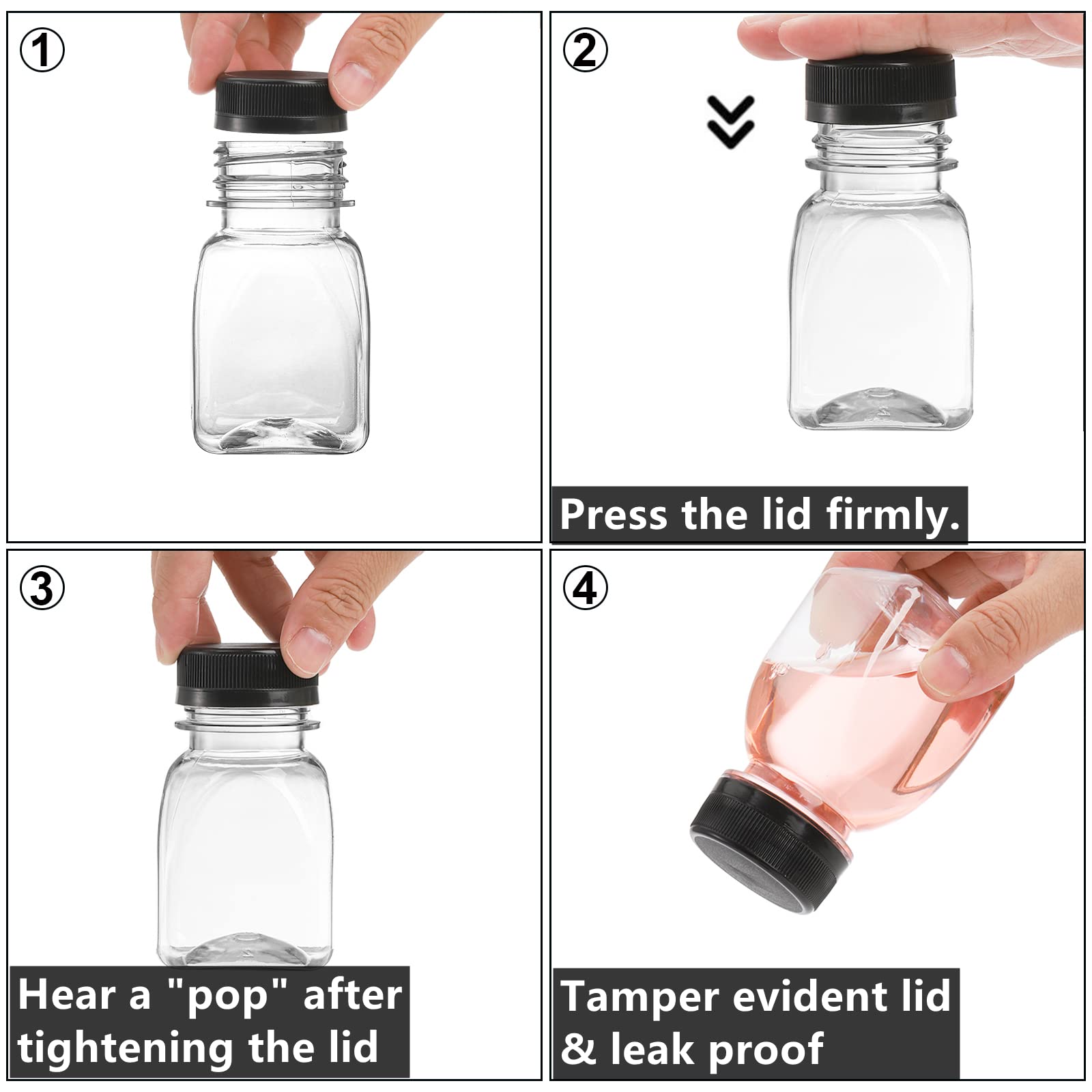 ①

②

Press the lid firmly.

③

Hear a "pop" after tightening the lid

④

Tamper evident lid & leak proof