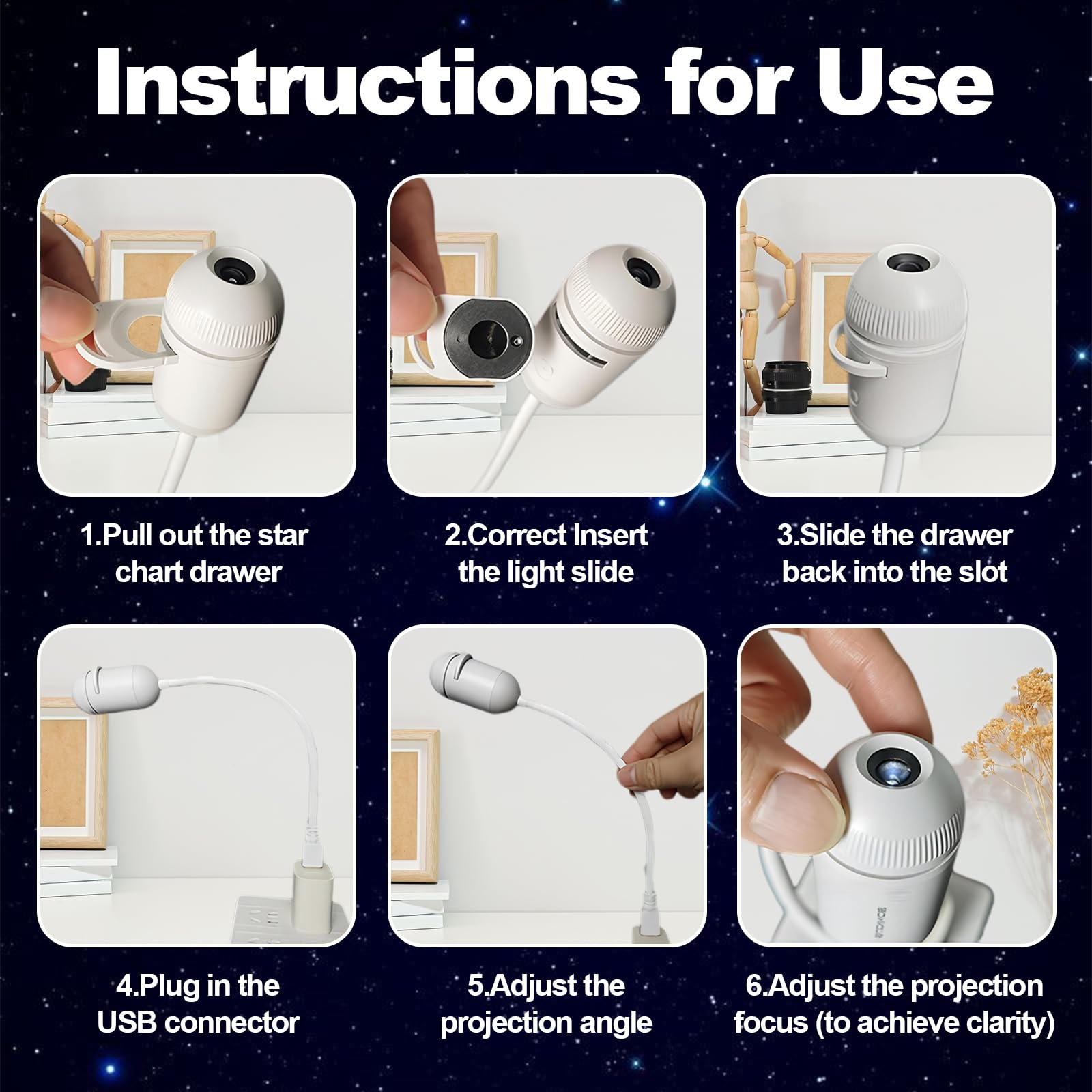 Instructions for Use

1.Pull out the star chart drawer

2.Correct Insert the light slide

3.Slide the drawer back into the slot

4.Plug in the USB connector

5.Adjust the projection angle

6.Adjust the projection focus (to achieve clarity)