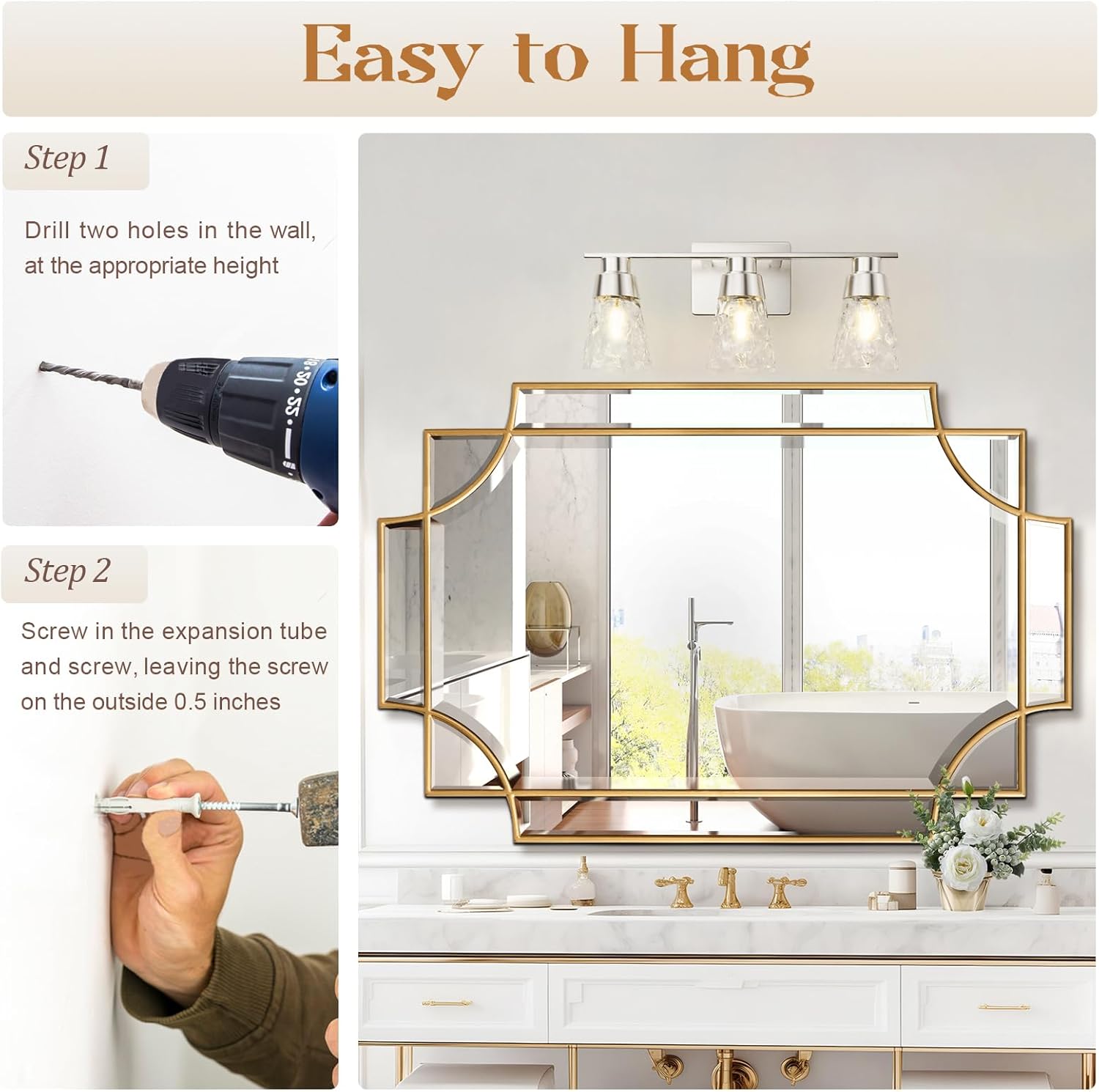 Easy to Hang

Step 1

Drill two holes in the wall, at the appropriate height

Step 2

Screw in the expansion tube and screw, leaving the screw on the outside 0.5 inches