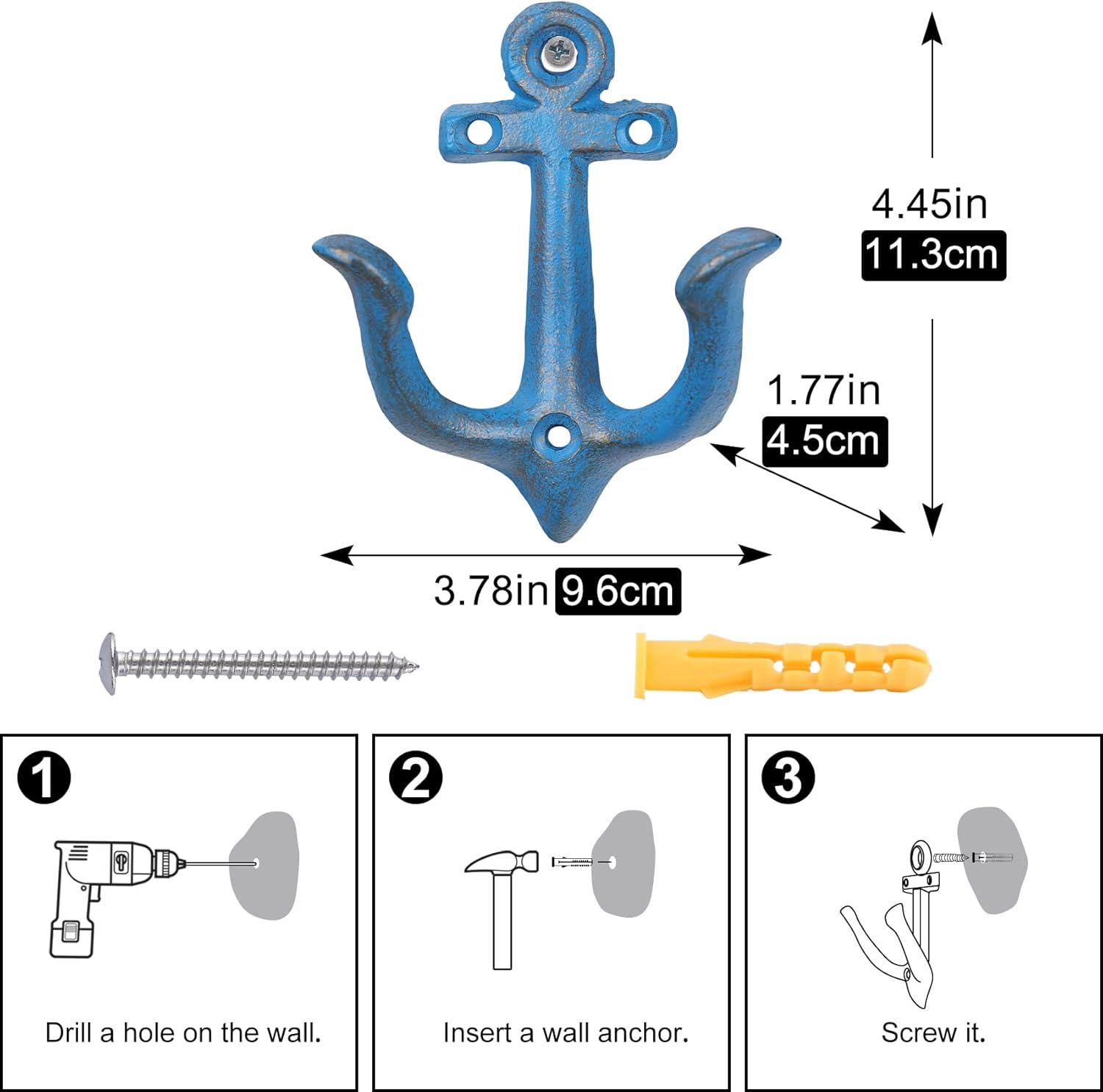 4.45in
11.3cm

1.77in
4.5cm

3.78in 9.6cm

1
Drill a hole on the wall.

2
Insert a wall anchor.

3
Screw it.