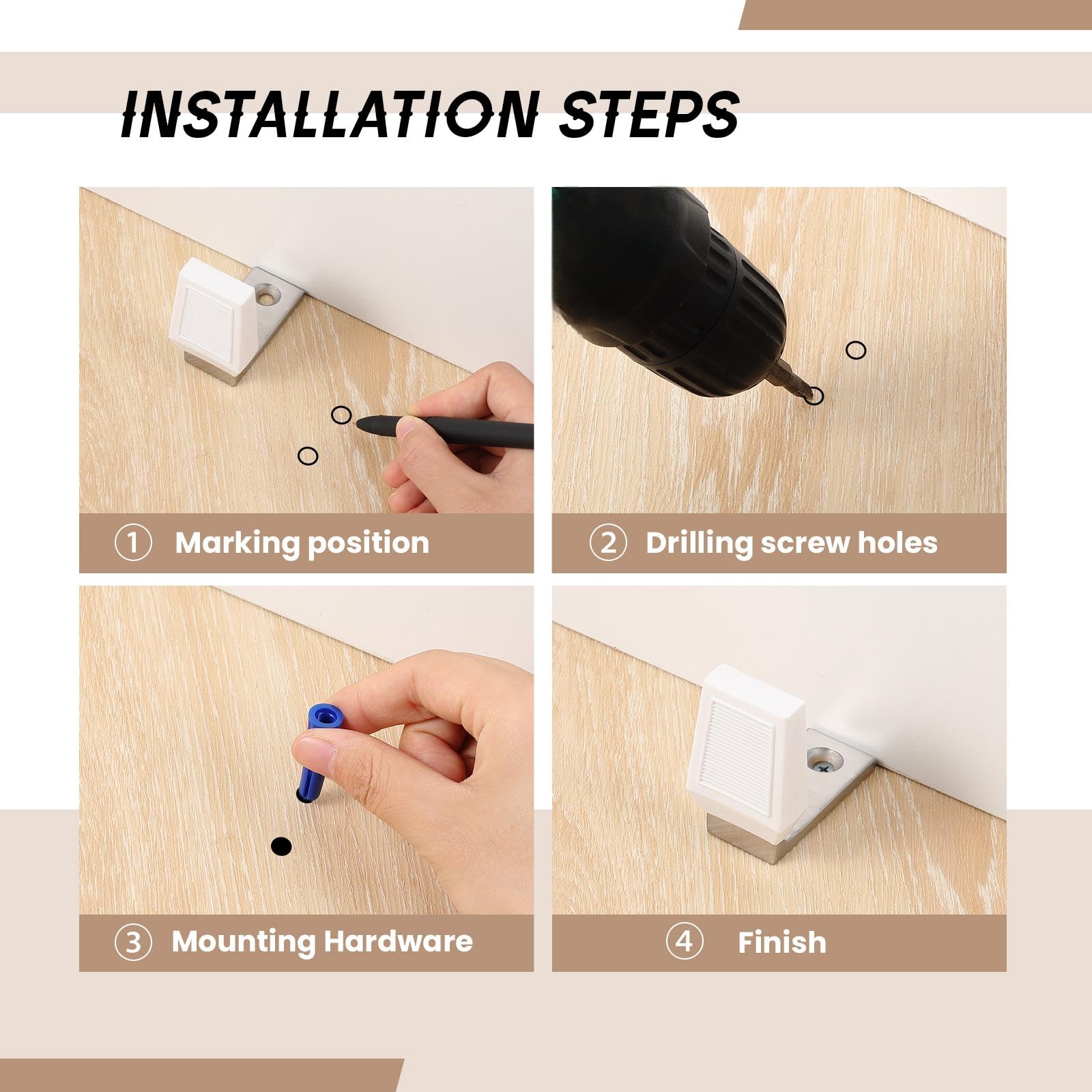 INSTALLATION STEPS

① Marking position

② Drilling screw holes

③ Mounting Hardware

④ Finish