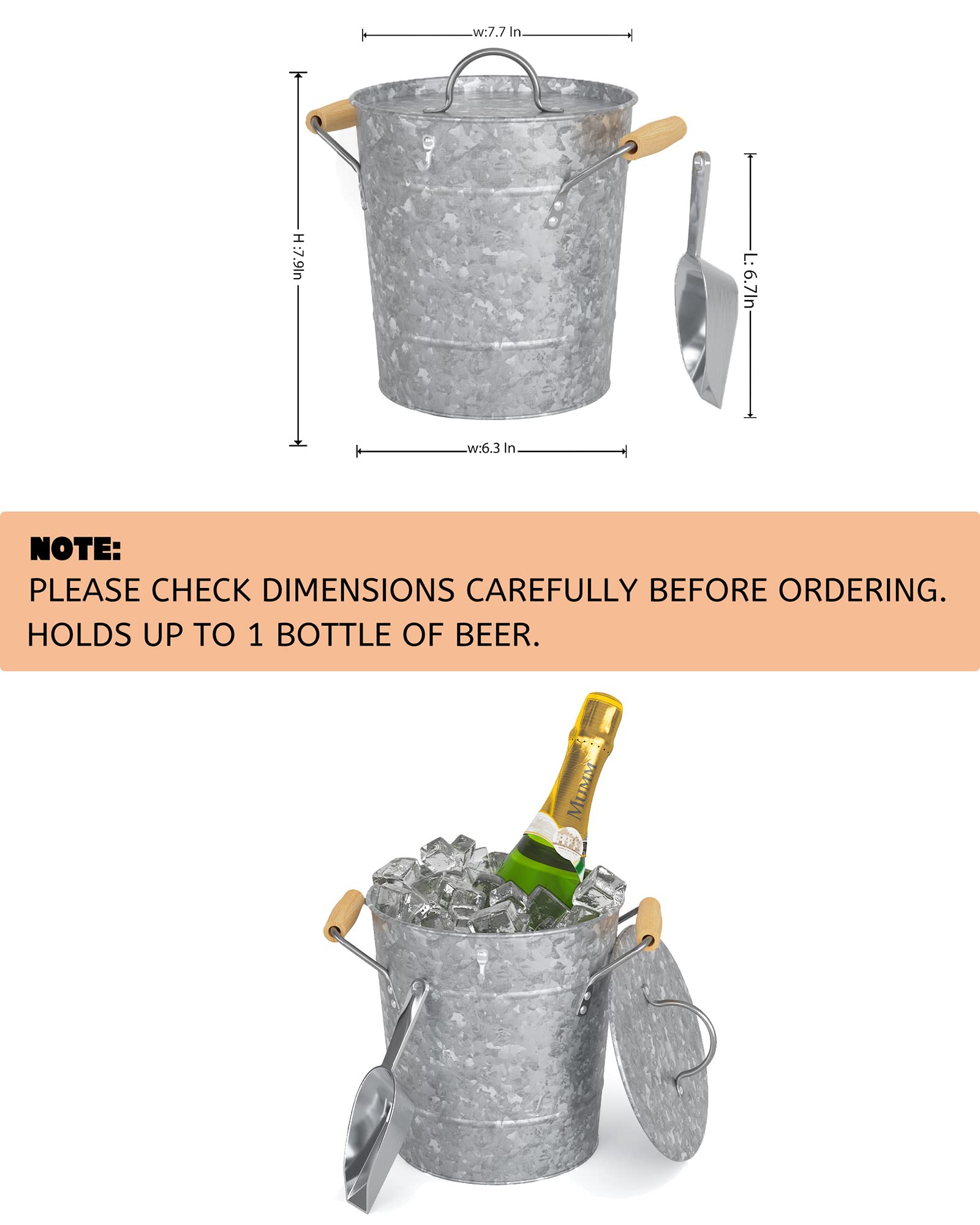 w:7.7 In

H:7.9In

L: 6.7In

w:6.3 In

NOTE:
PLEASE CHECK DIMENSIONS CAREFULLY BEFORE ORDERING.
HOLDS UP TO 1 BOTTLE OF BEER.

MUMM