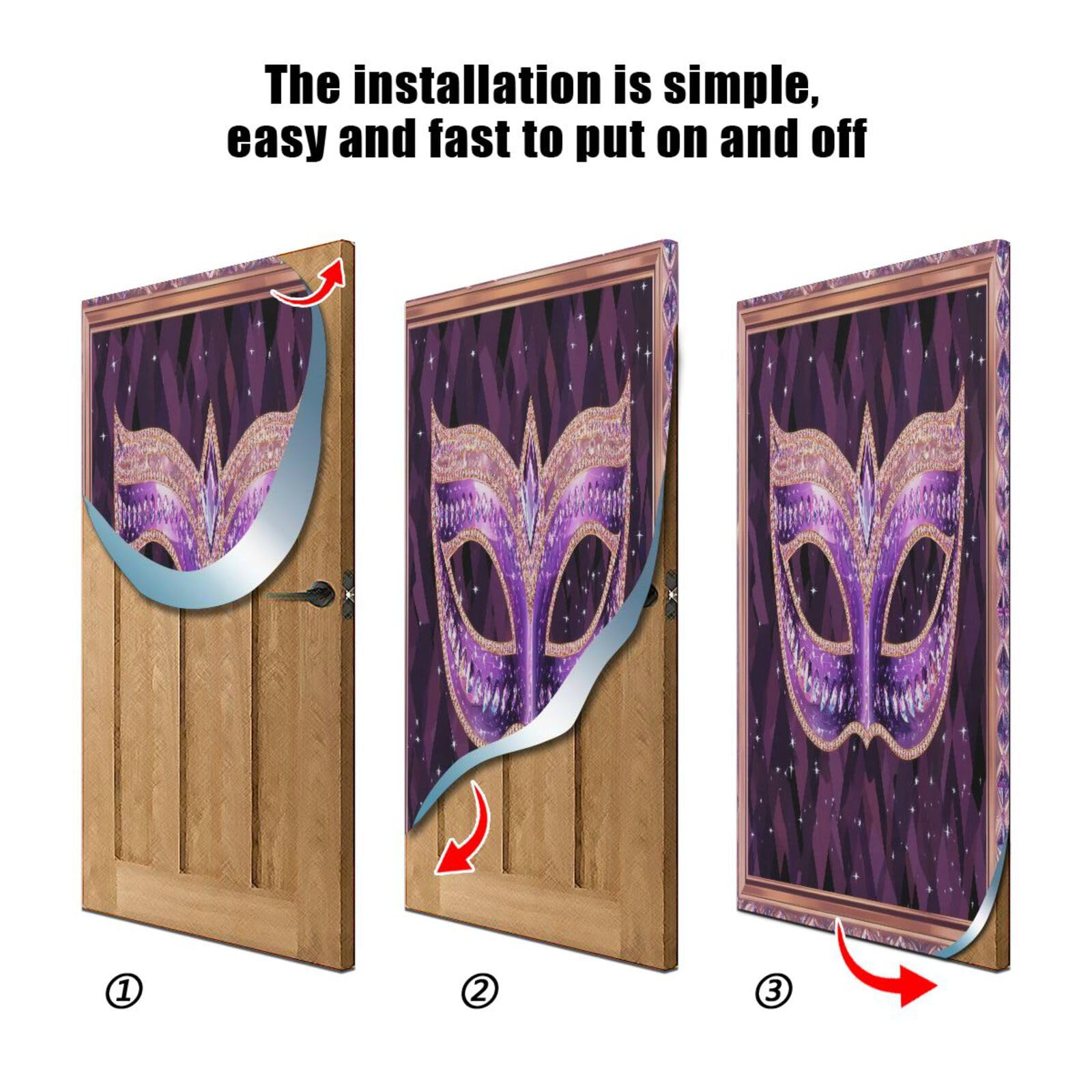 The installation is simple, easy and fast to put on and off

①

②

③