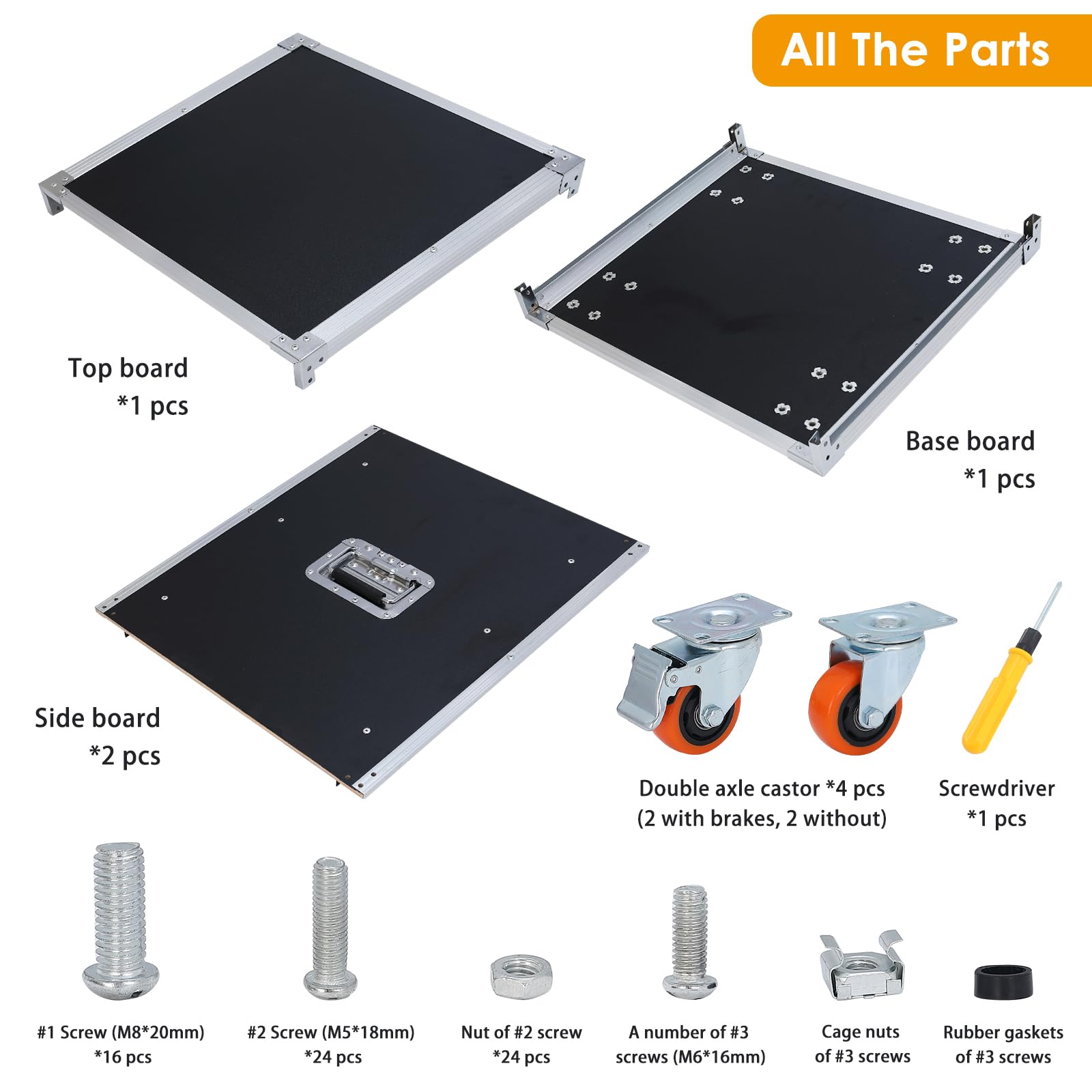 All The Parts

Top board
*1 pcs

Base board
*1 pcs

Side board
*2 pcs

Double axle castor *4 pcs
(2 with brakes, 2 without)

Screwdriver
*1 pcs

#1 Screw (M8*20mm)
*16 pcs

#2 Screw (M5*18mm)
*24 pcs

Nut of #2 screw
*24 pcs

A number of #3
screws (M6*16mm)

Cage nuts
of #3 screws

Rubber gaskets
of #3 screws